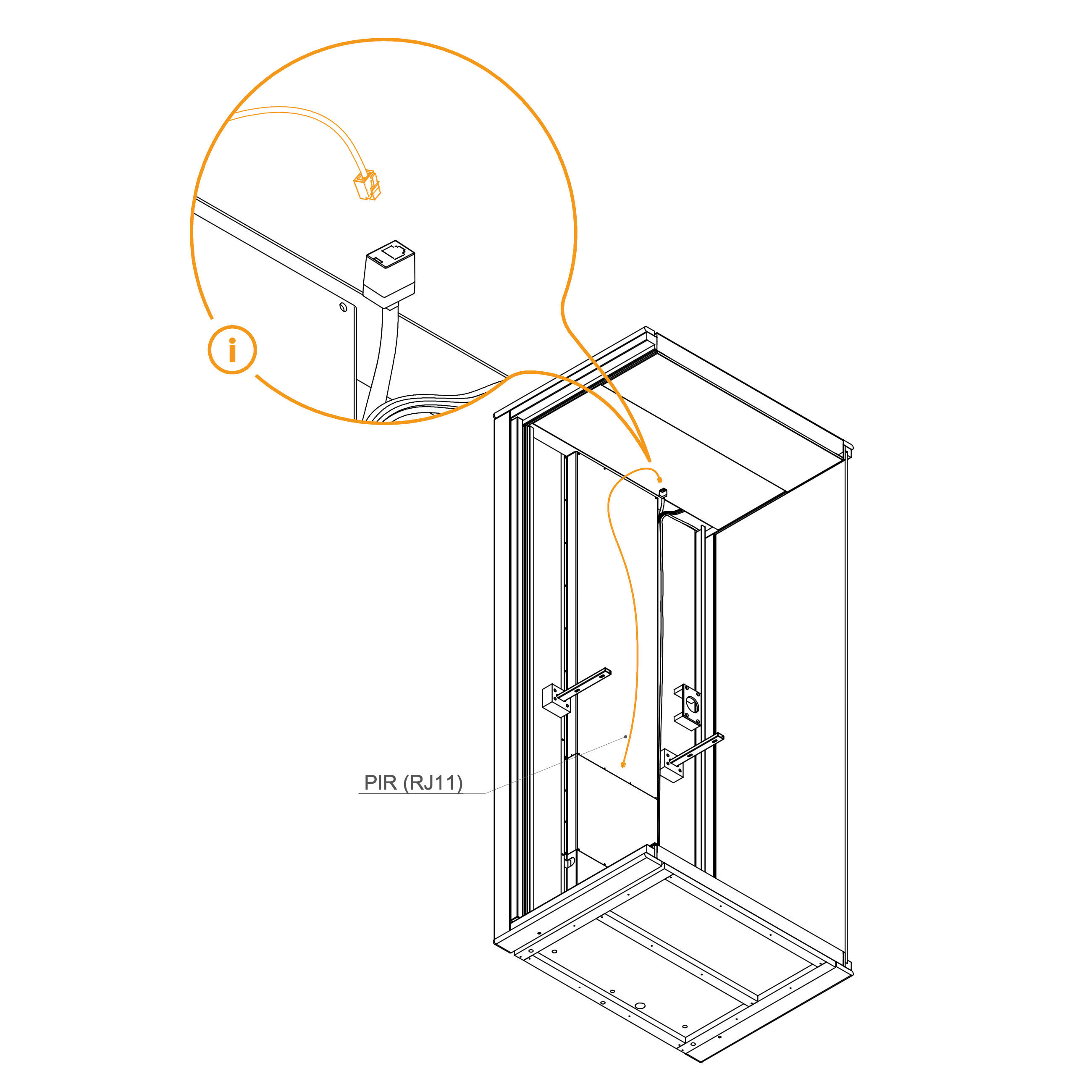 i

PIR (RJ11)