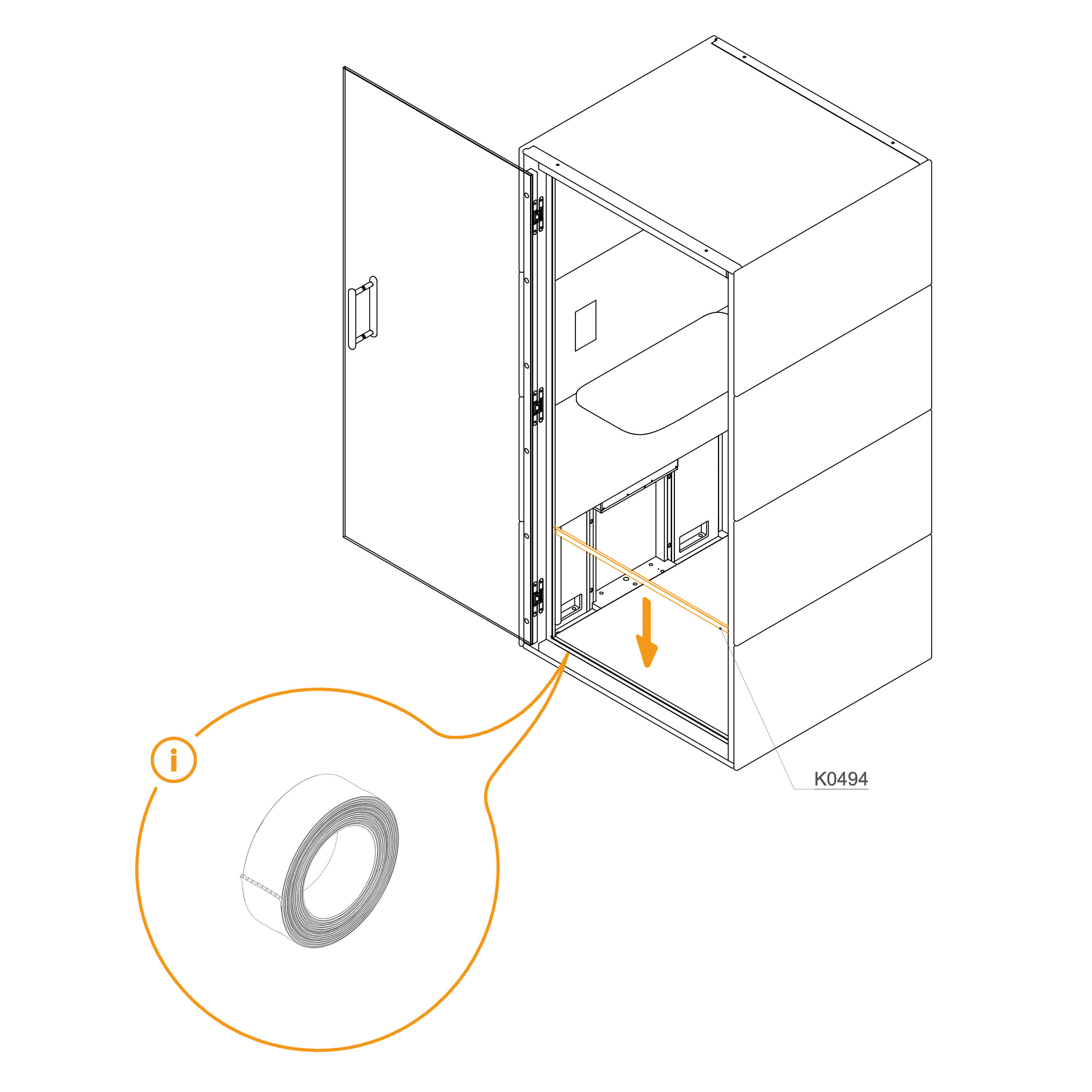 i

K0494