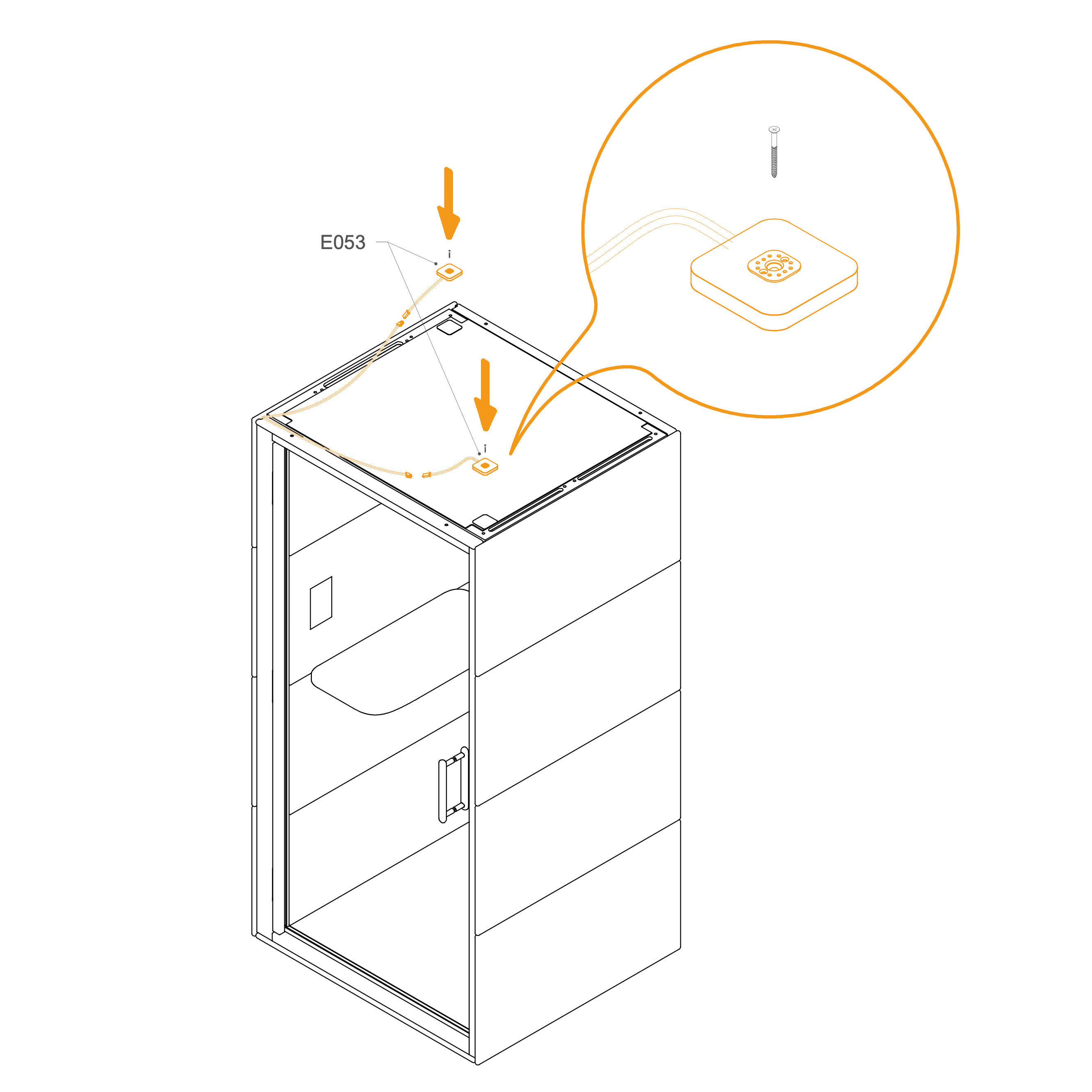 E053