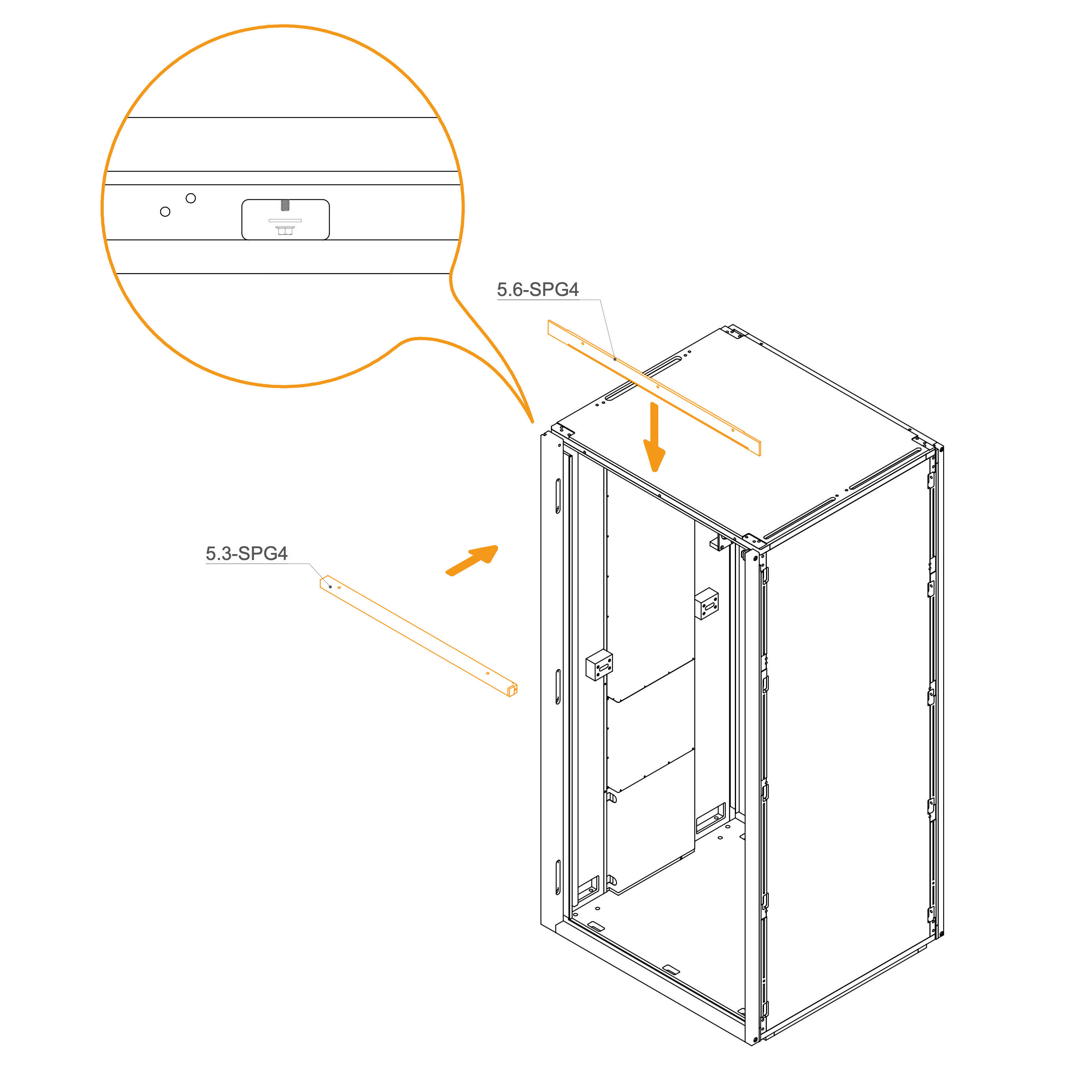 5.6-SPG4

5.3-SPG4