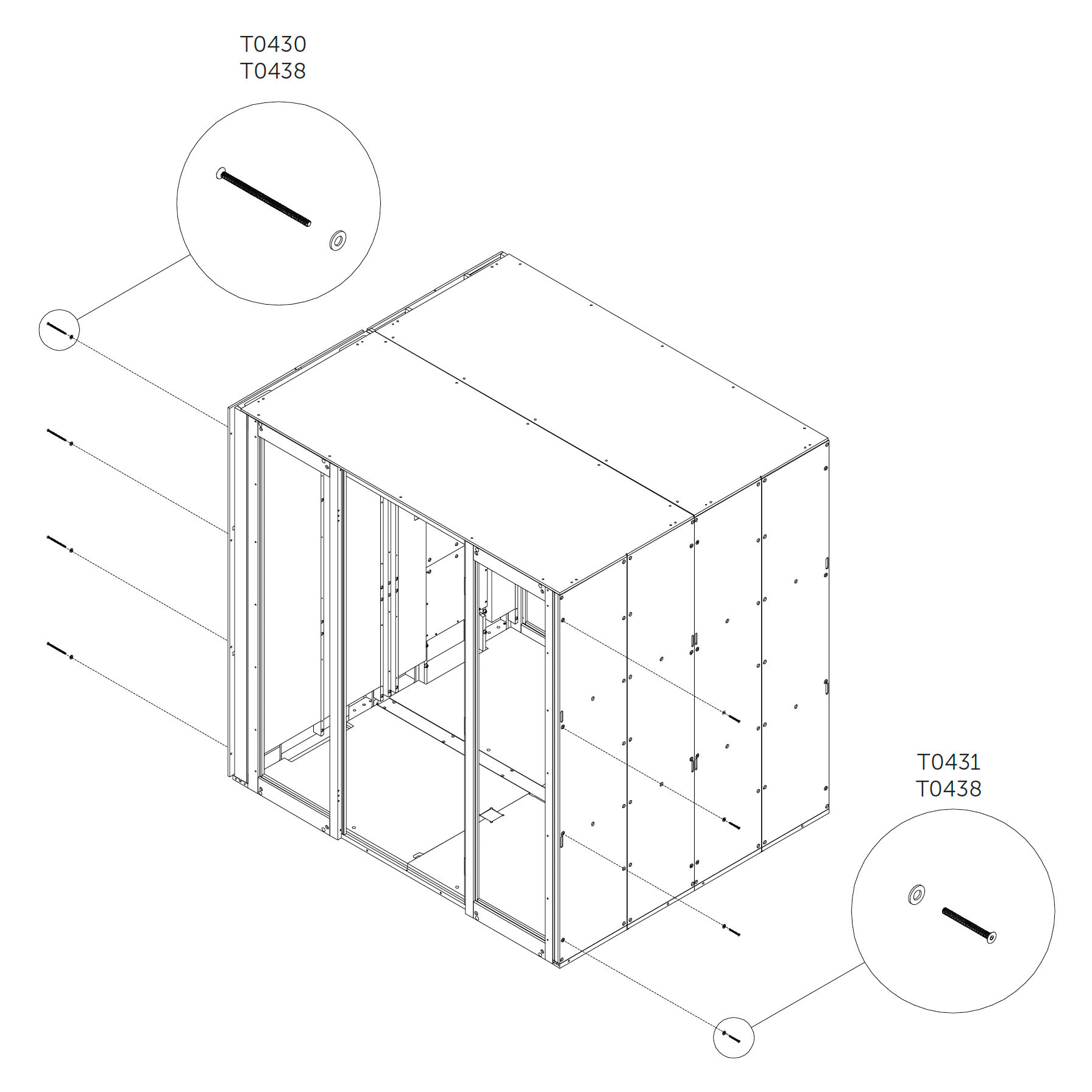 T0430
T0438

T0431
T0438