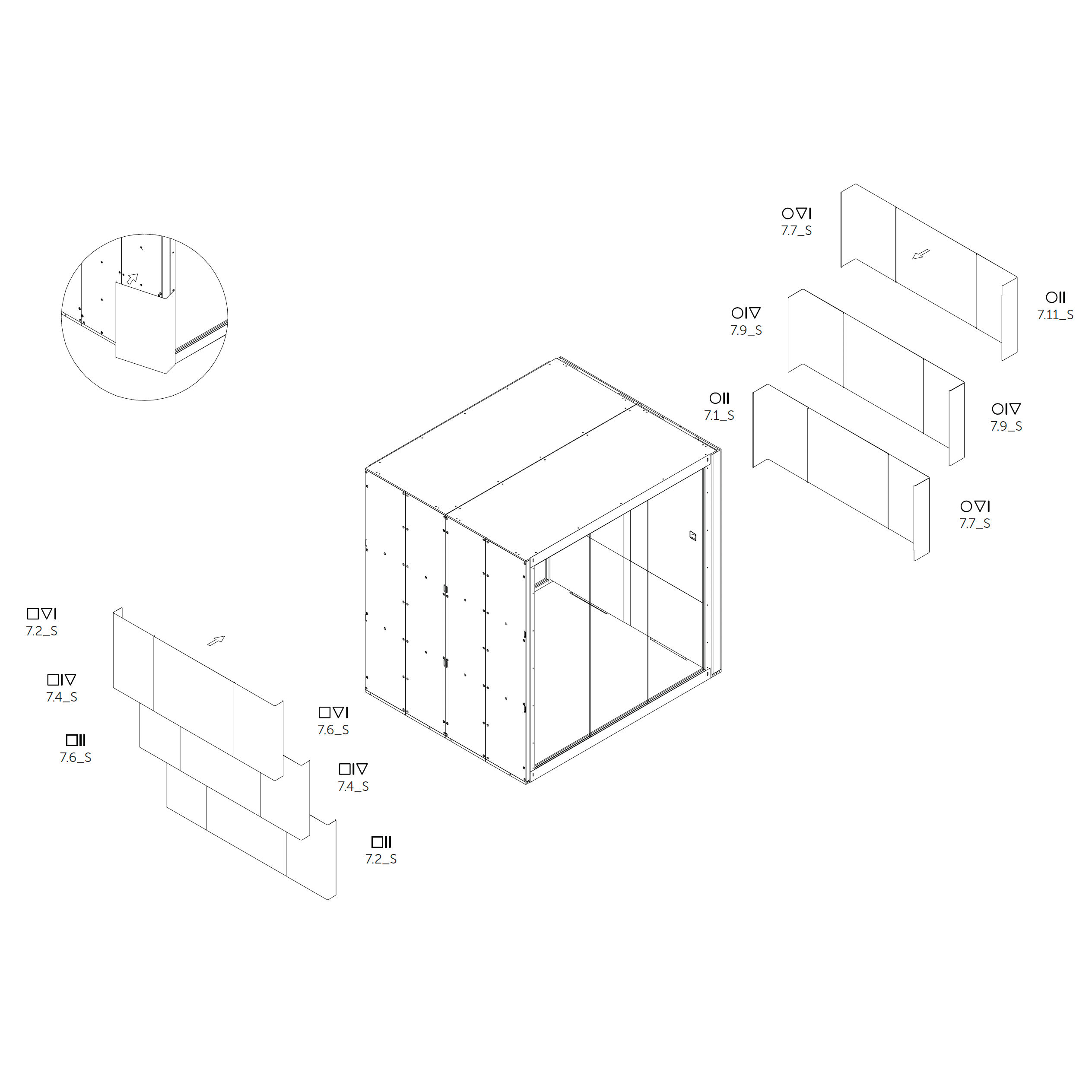 ○▽I
7.7_S

○II
7.11_S

○I▽
7.9_S

○II
7.1_S

○I▽
7.9_S

○▽I
7.7_S

□▽I
7.2_S

□I▽
7.4_S

□II
7.6_S

□▽I
7.6_S

□I▽
7.4_S

□II
7.2_S