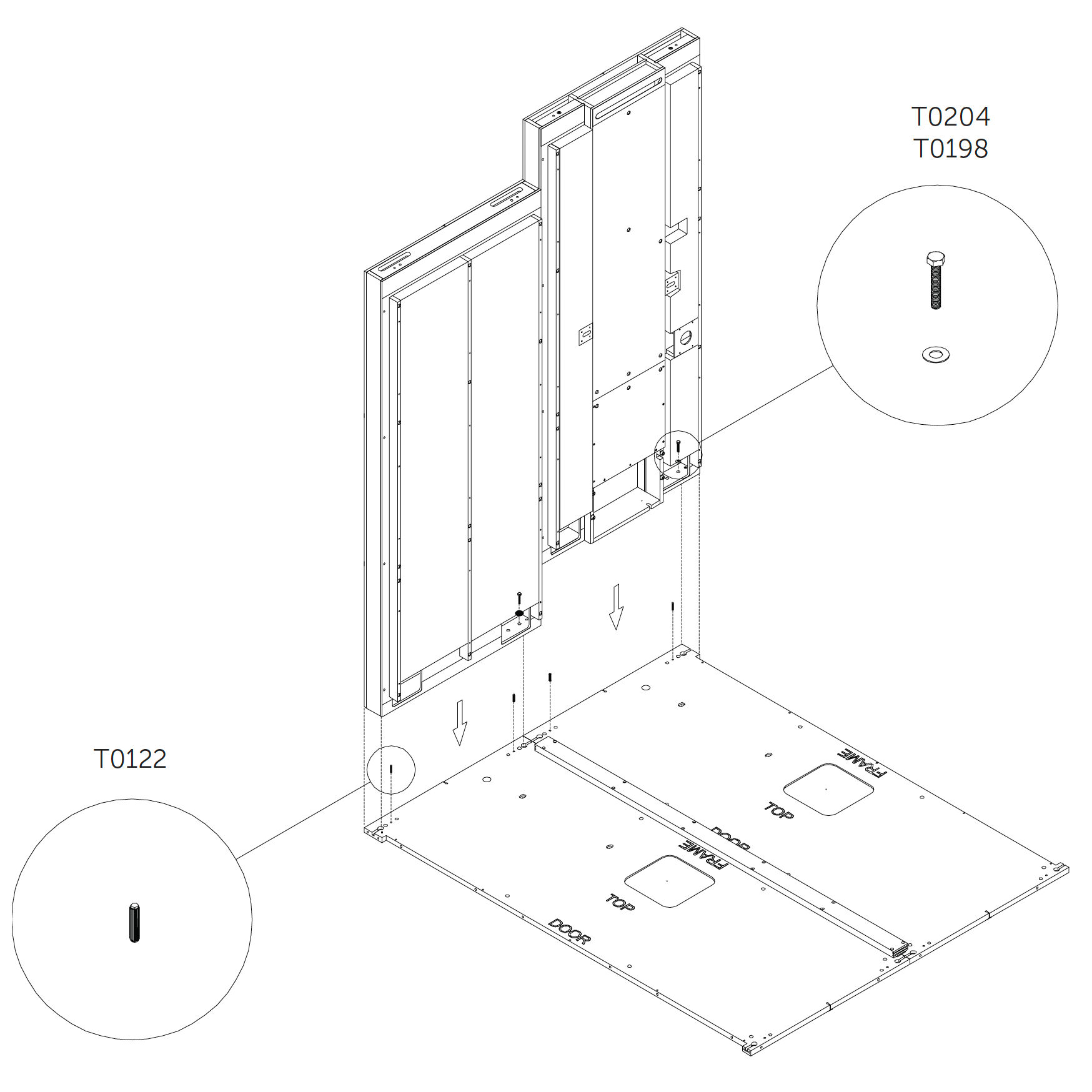 T0204
T0198

T0122

FRAME

TOP

DOOR

FRAME

TOP

DOOR