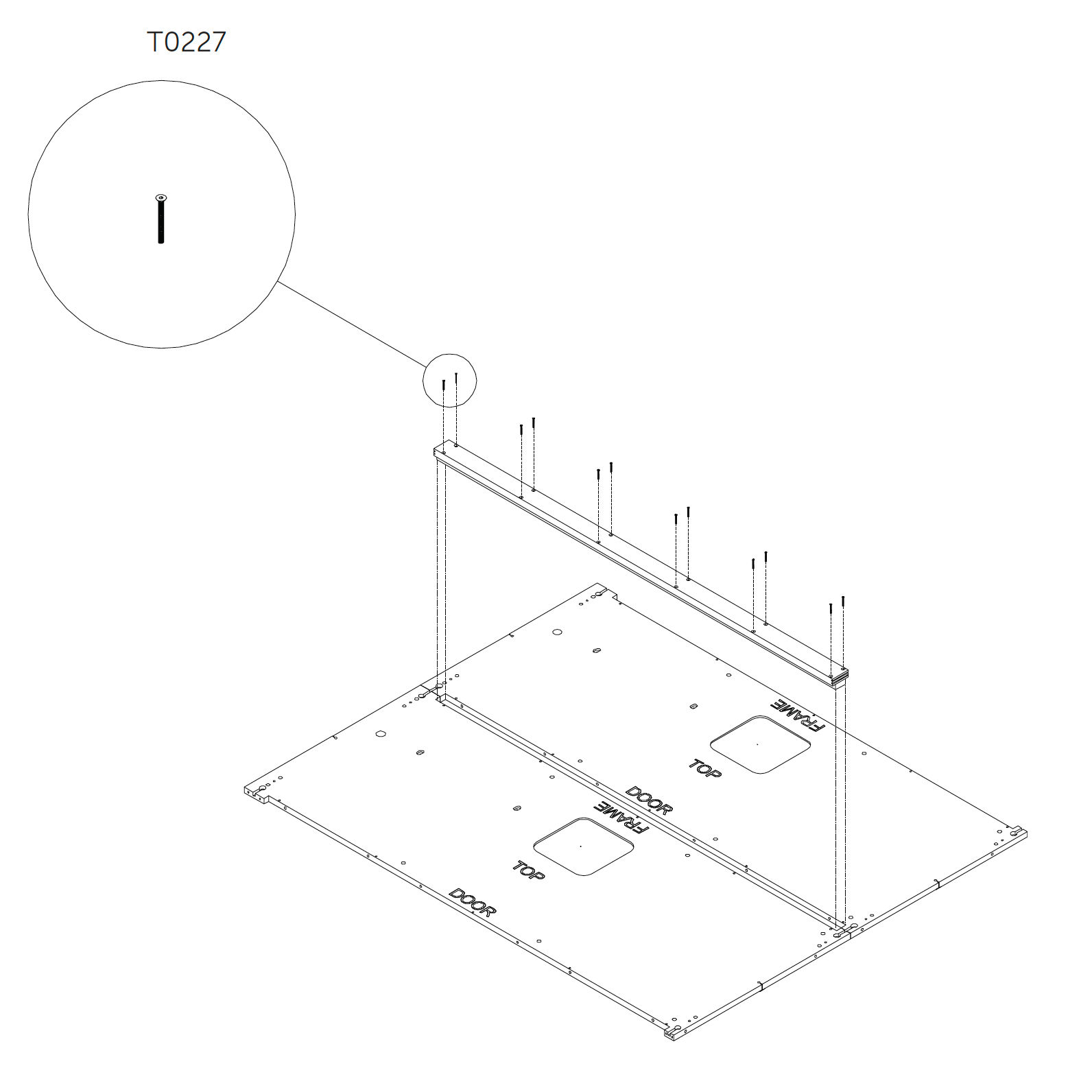 T0227

FRAME

TOP

DOOR

FRAME

TOP

DOOR