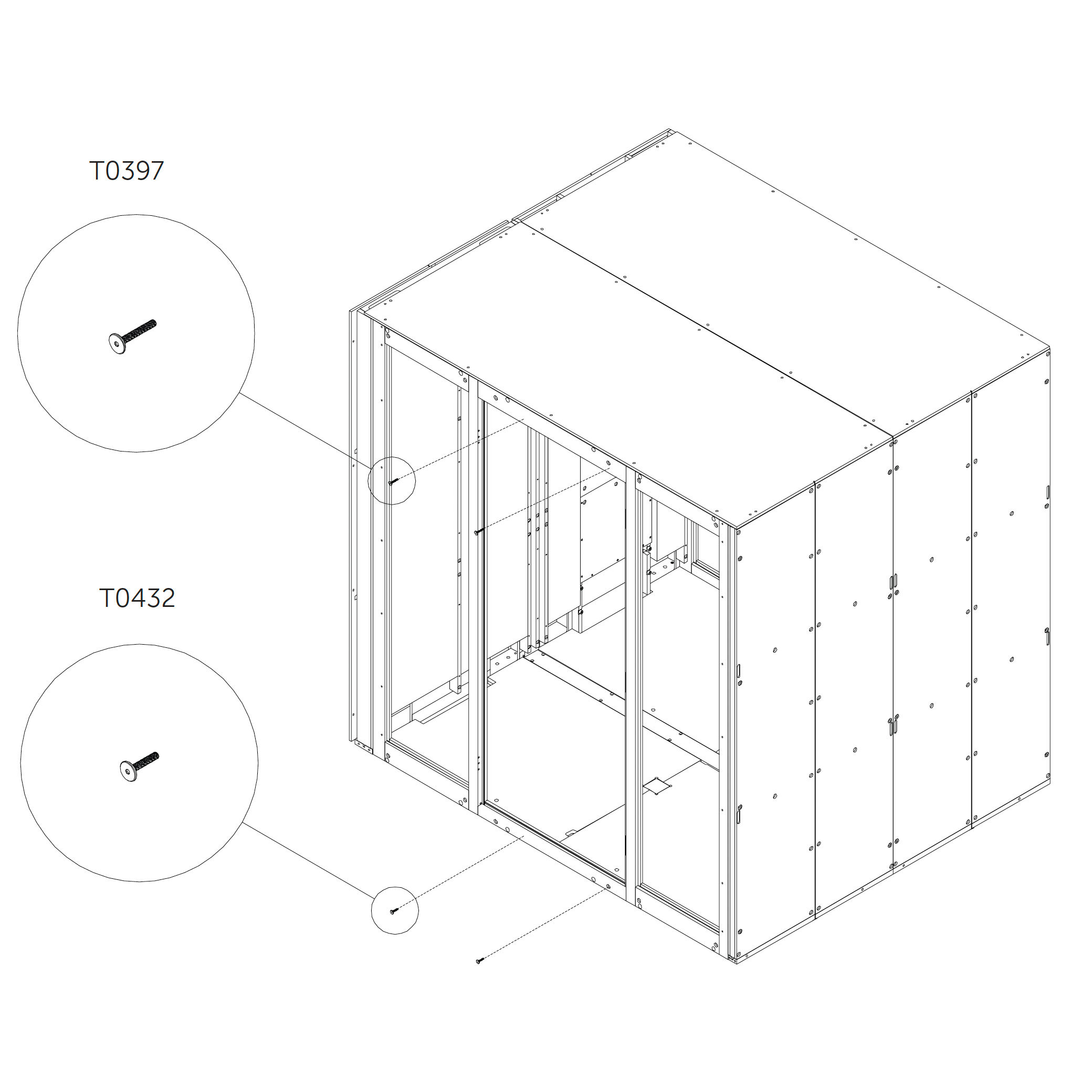 T0397

T0432