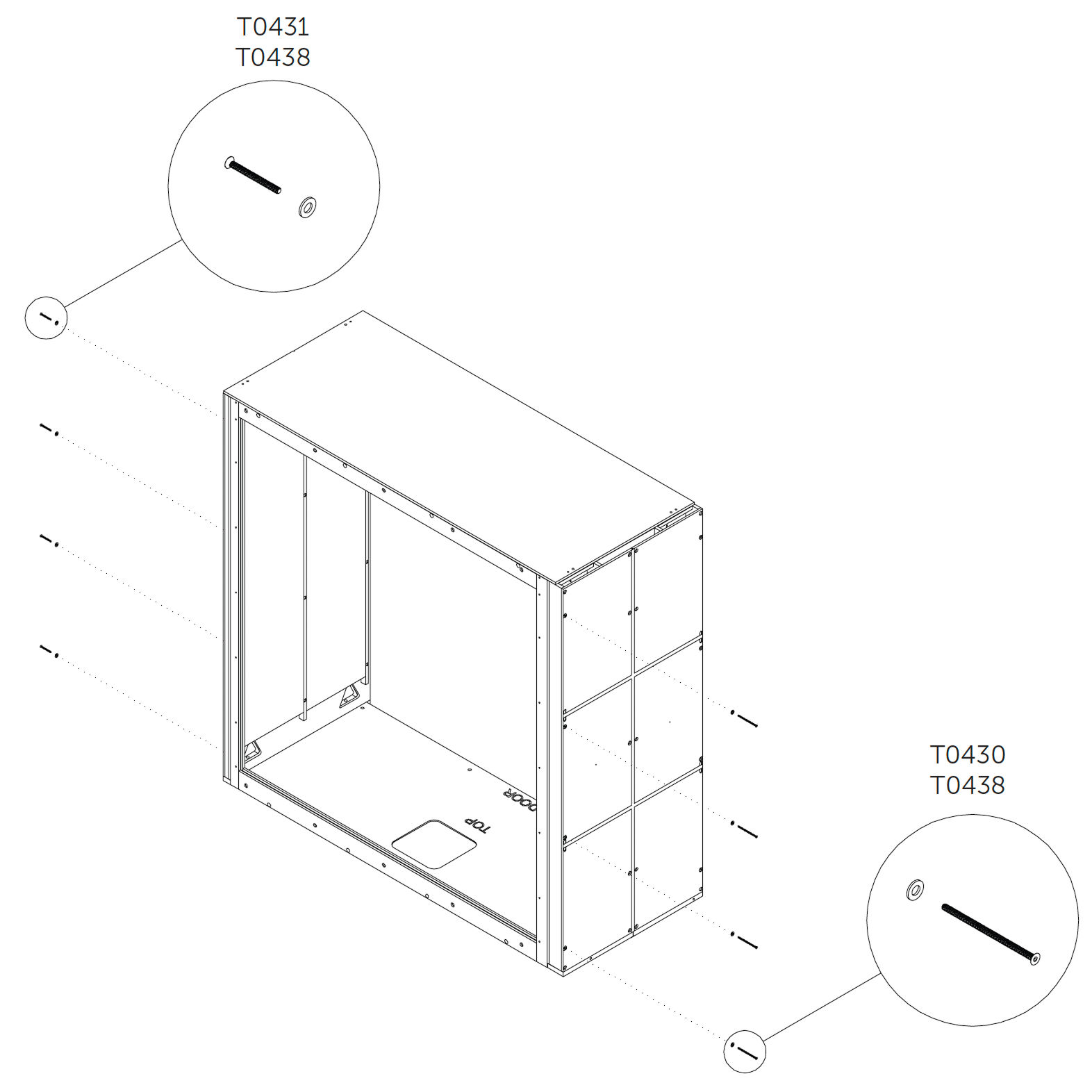 T0431
T0438

DOOR
TOP

T0430
T0438