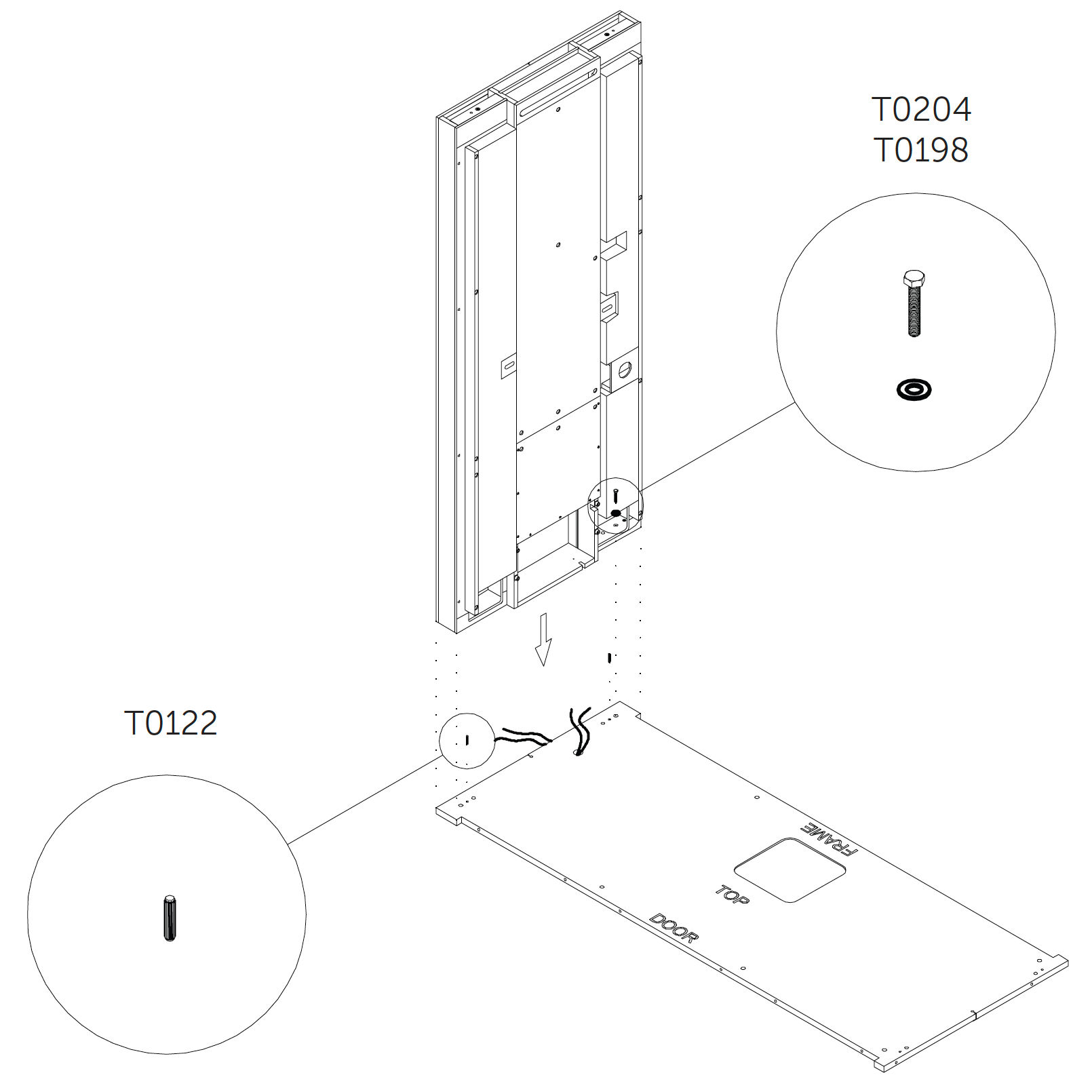 T0204
T0198

T0122

FRAME

TOP

DOOR