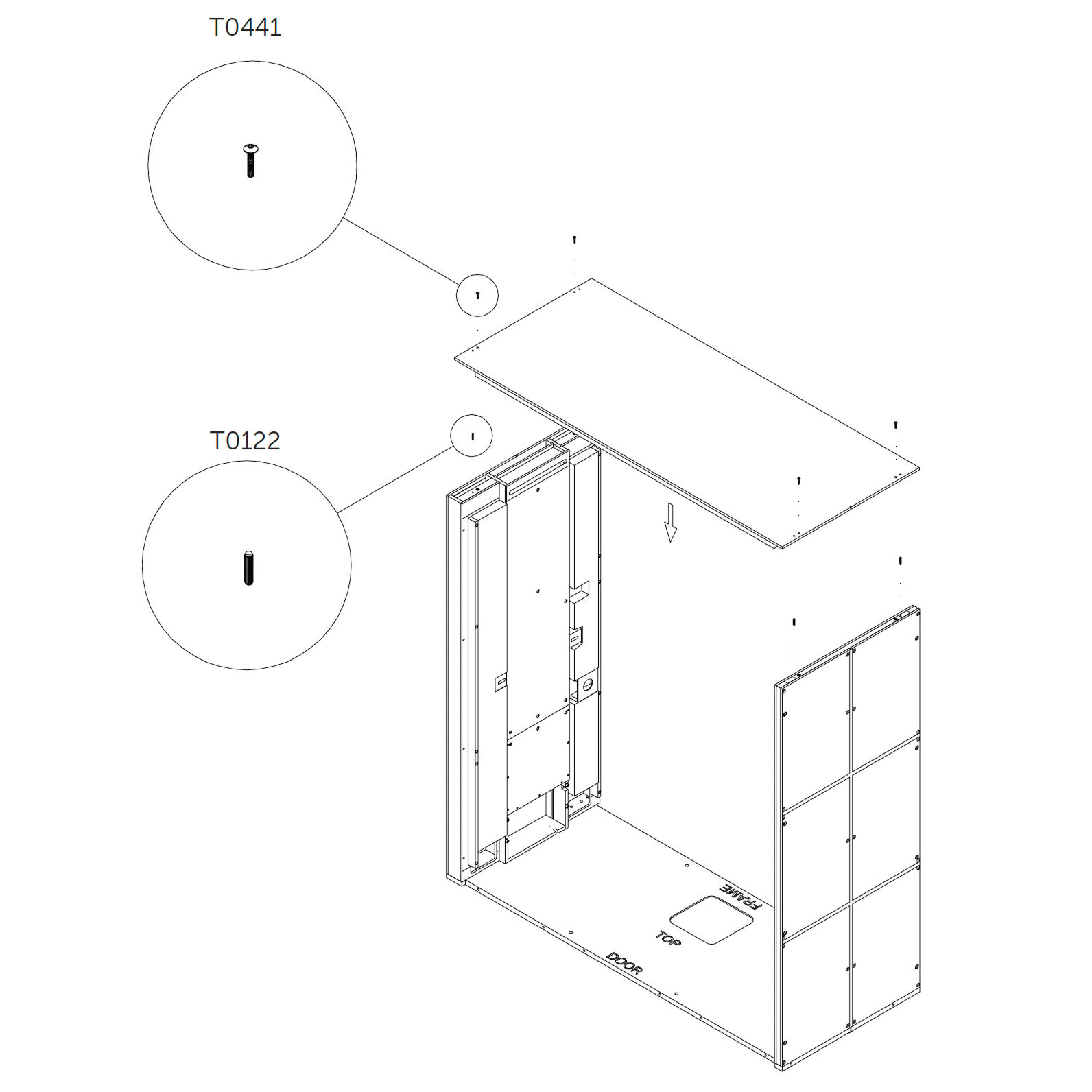 T0441

T0122

FRAME

TOP

DOOR