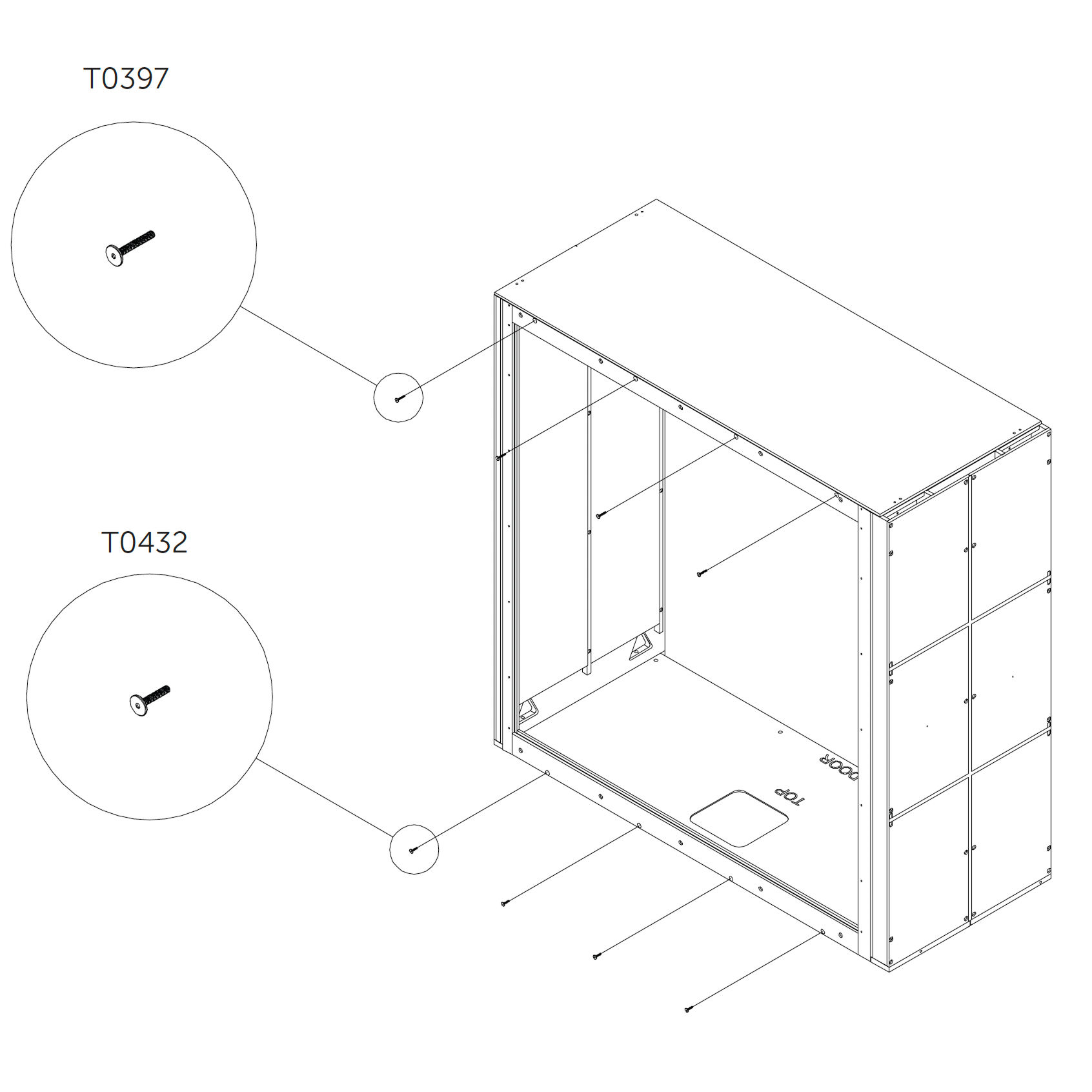 T0397

T0432

DOOR

TOP