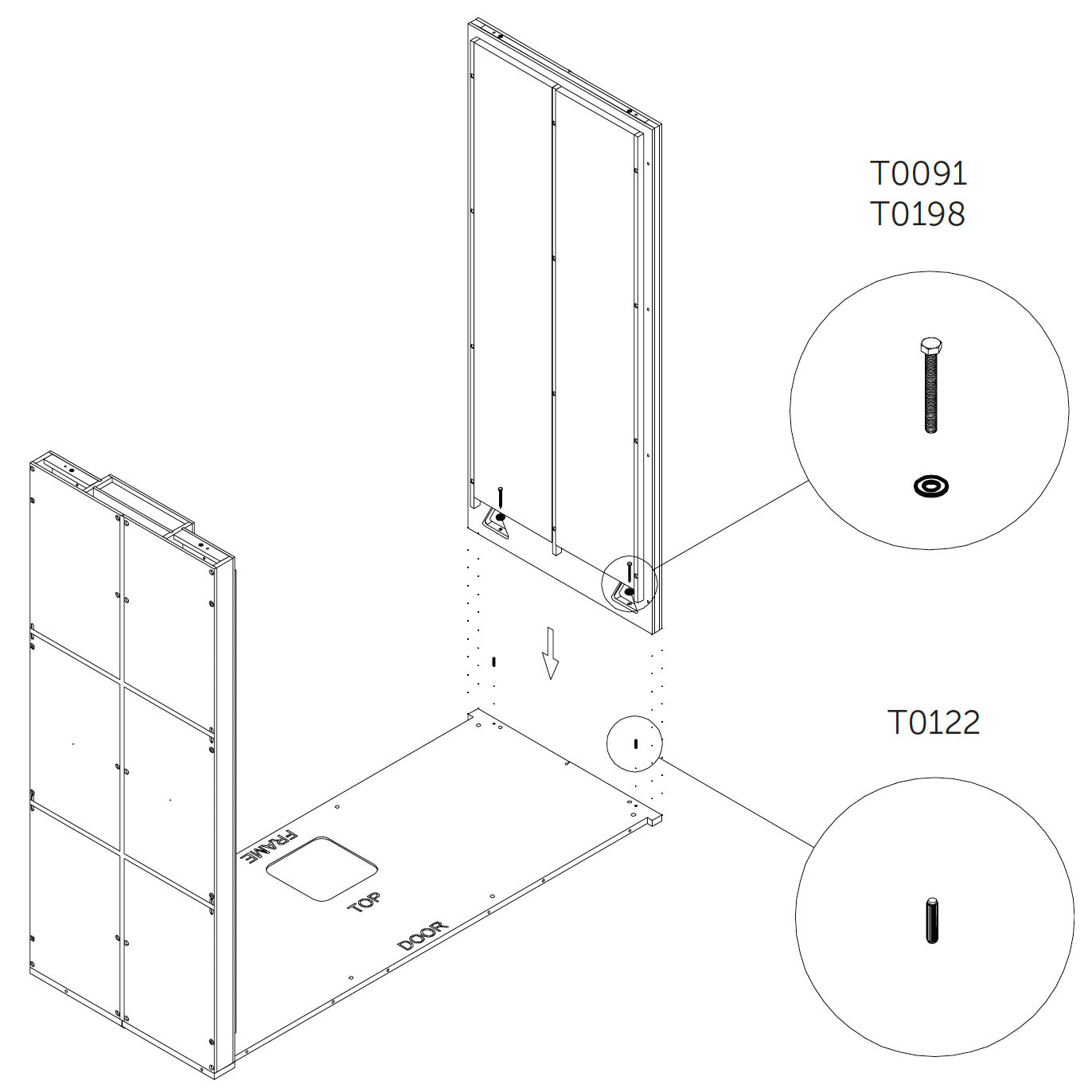 T0091
T0198

T0122

FRAME

TOP

DOOR