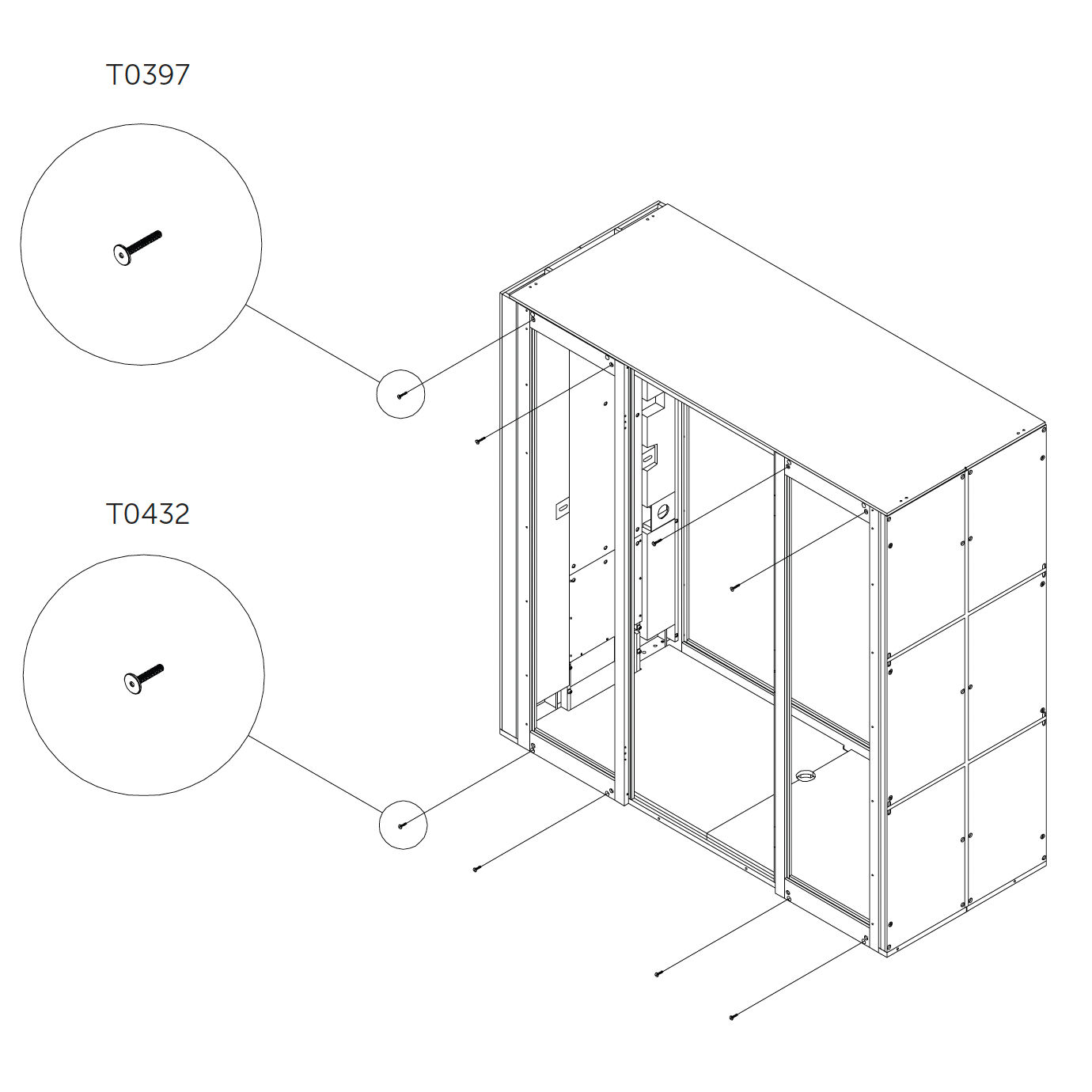 T0397

T0432