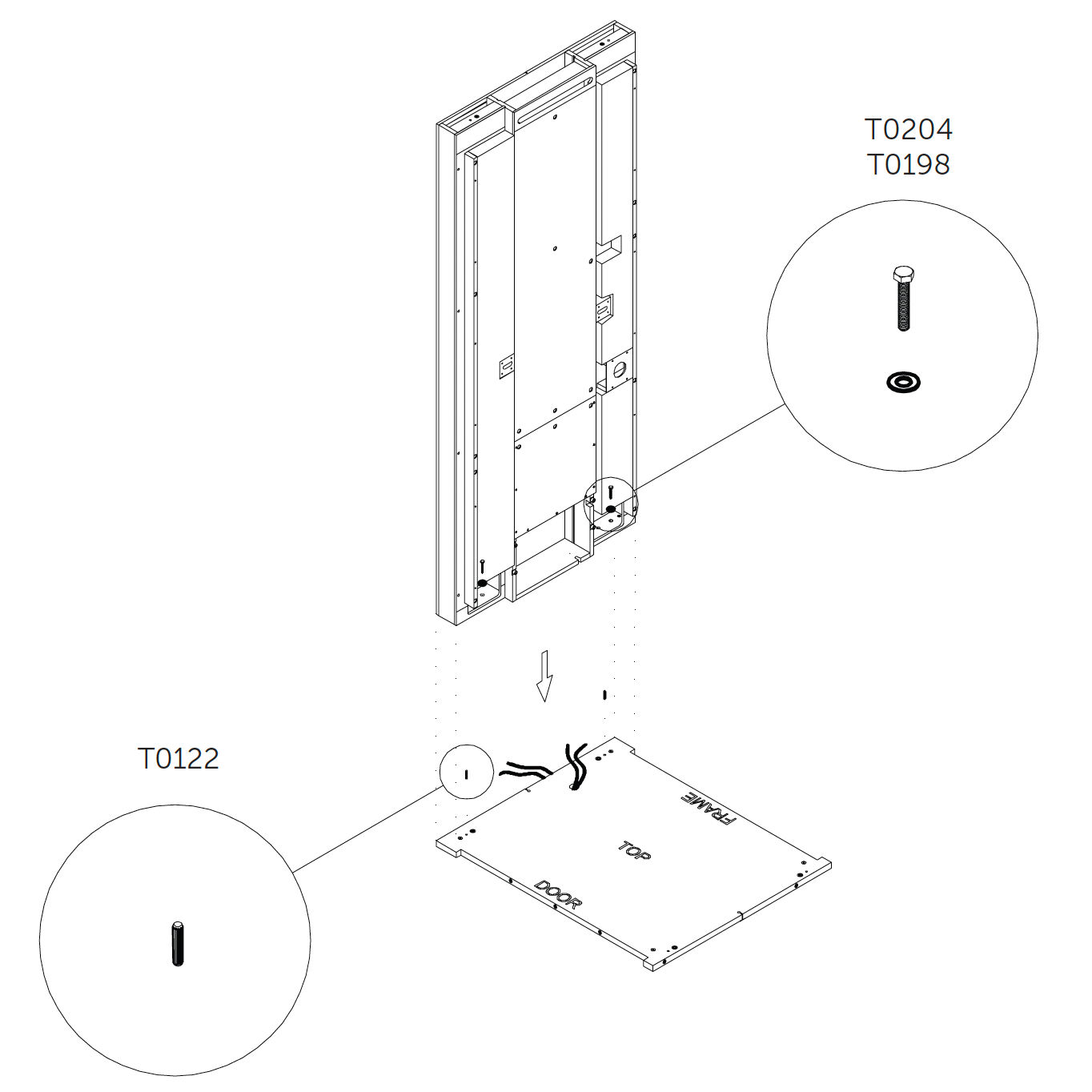 T0204
T0198

T0122

FRAME

TOP

DOOR