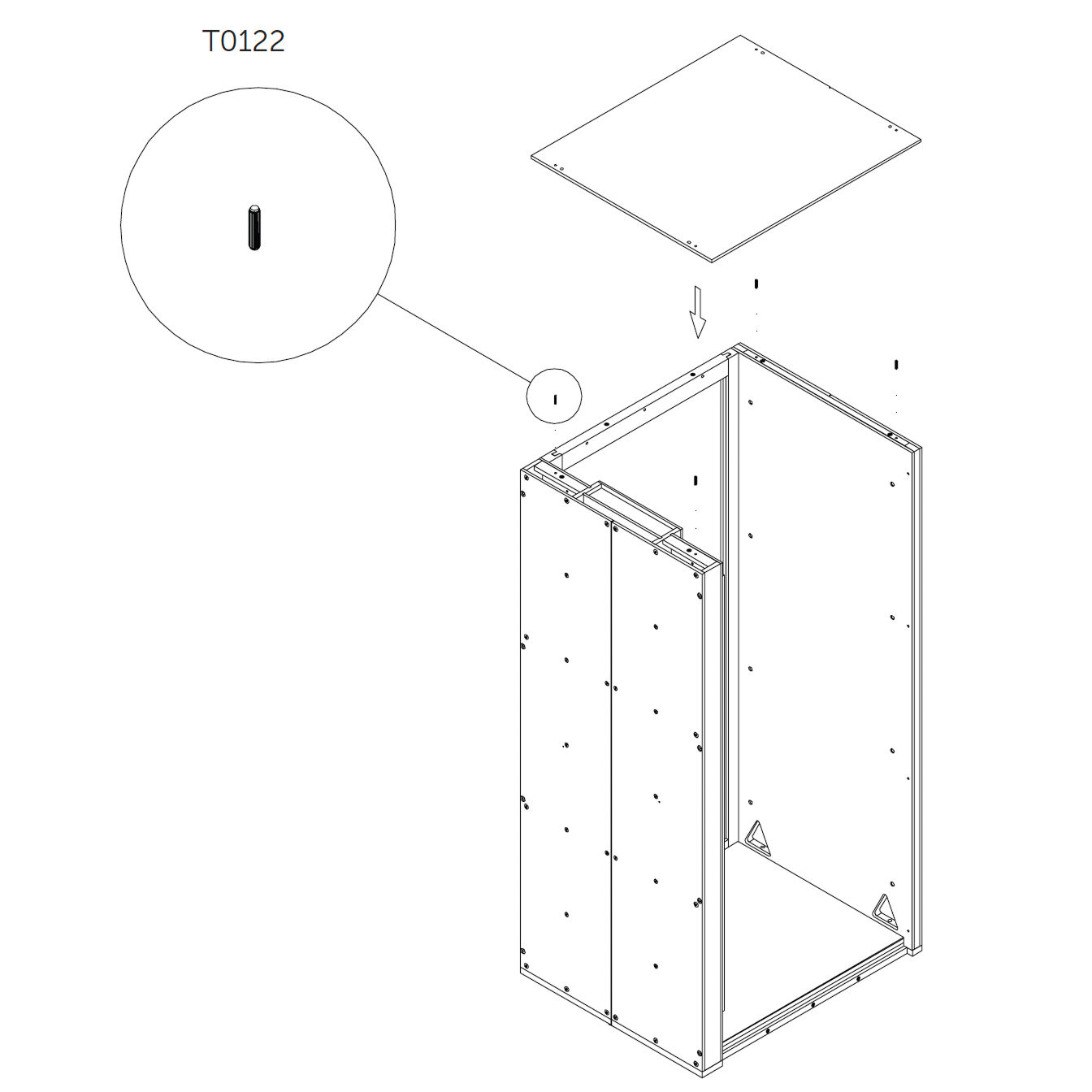 T0122