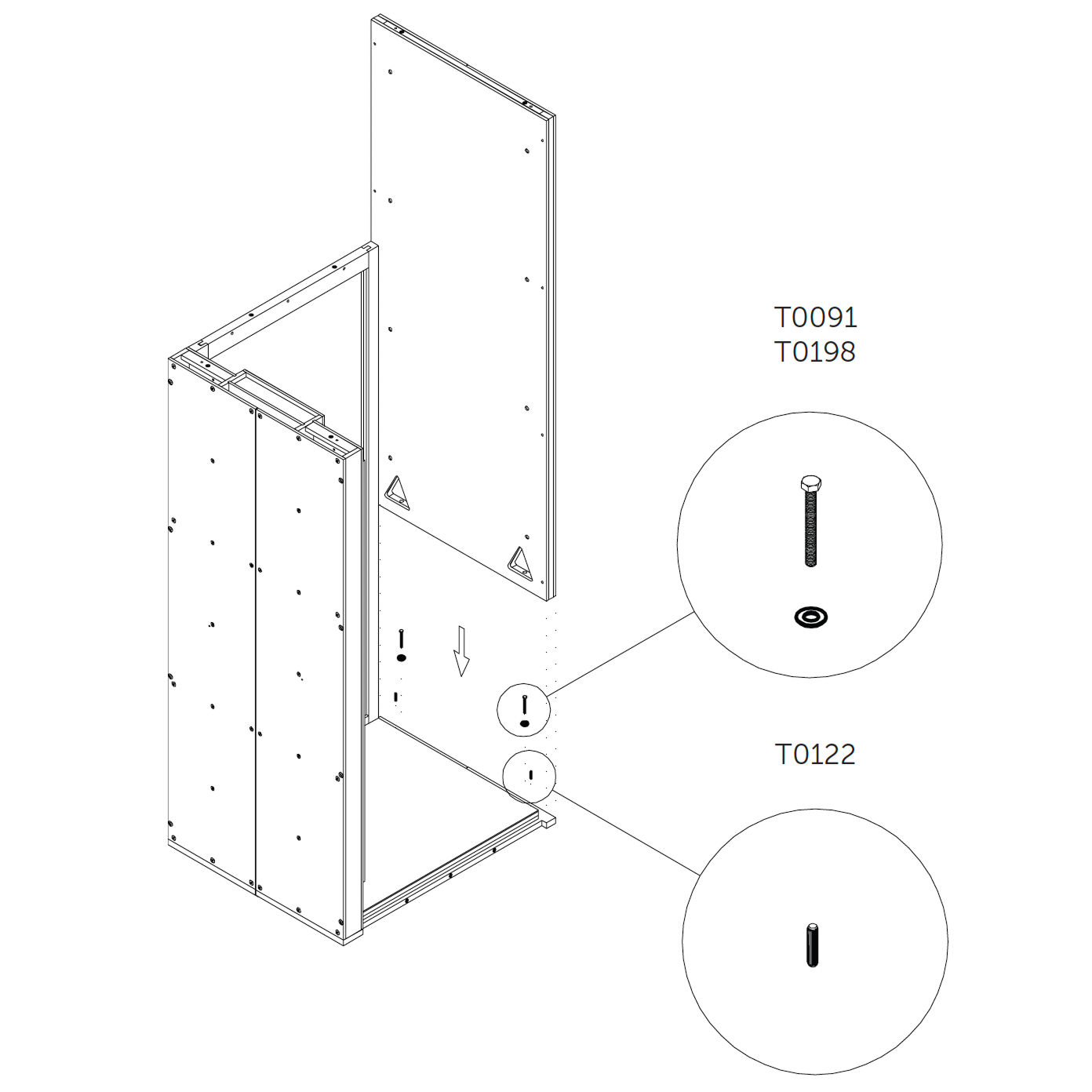 T0091
T0198

T0122