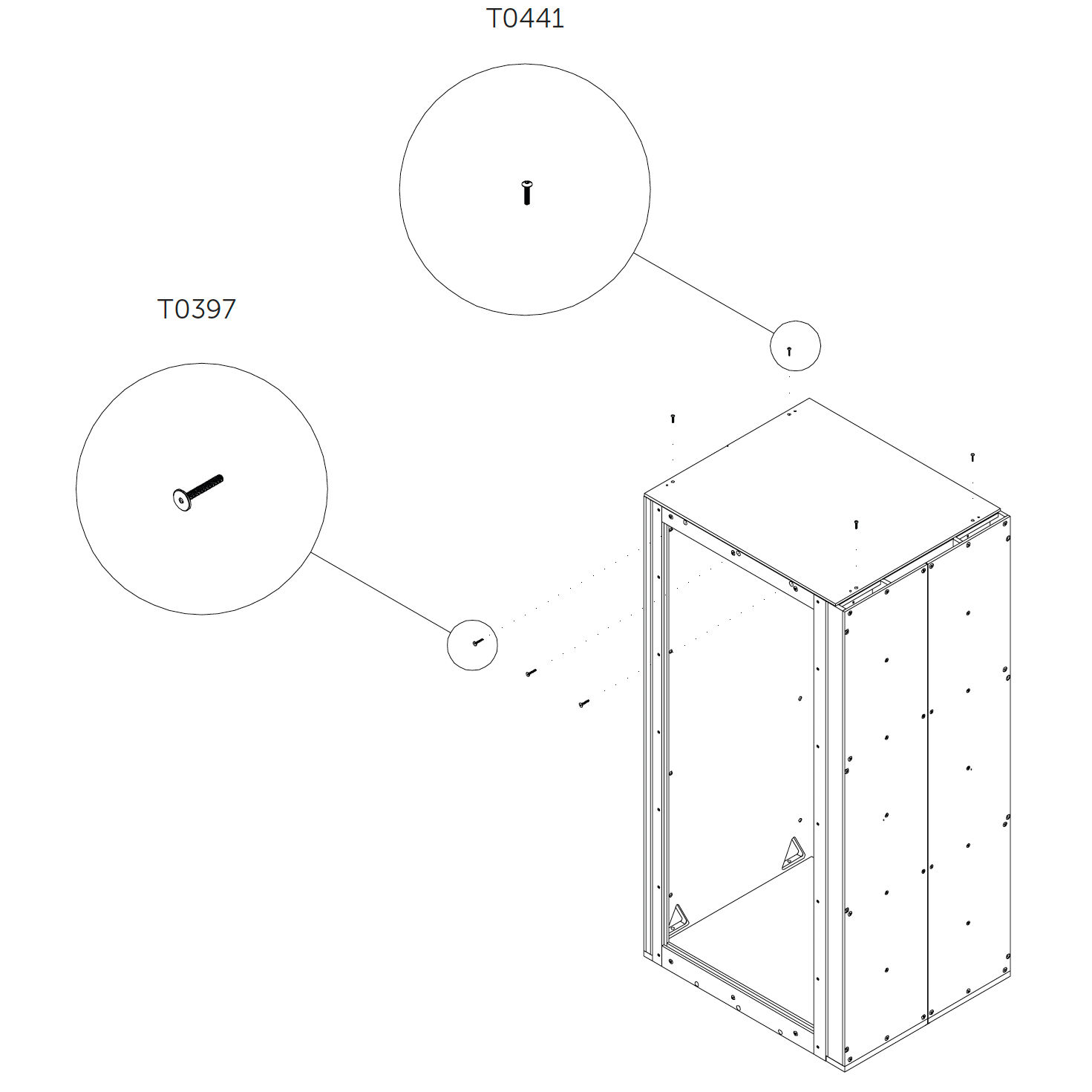 T0441

T0397