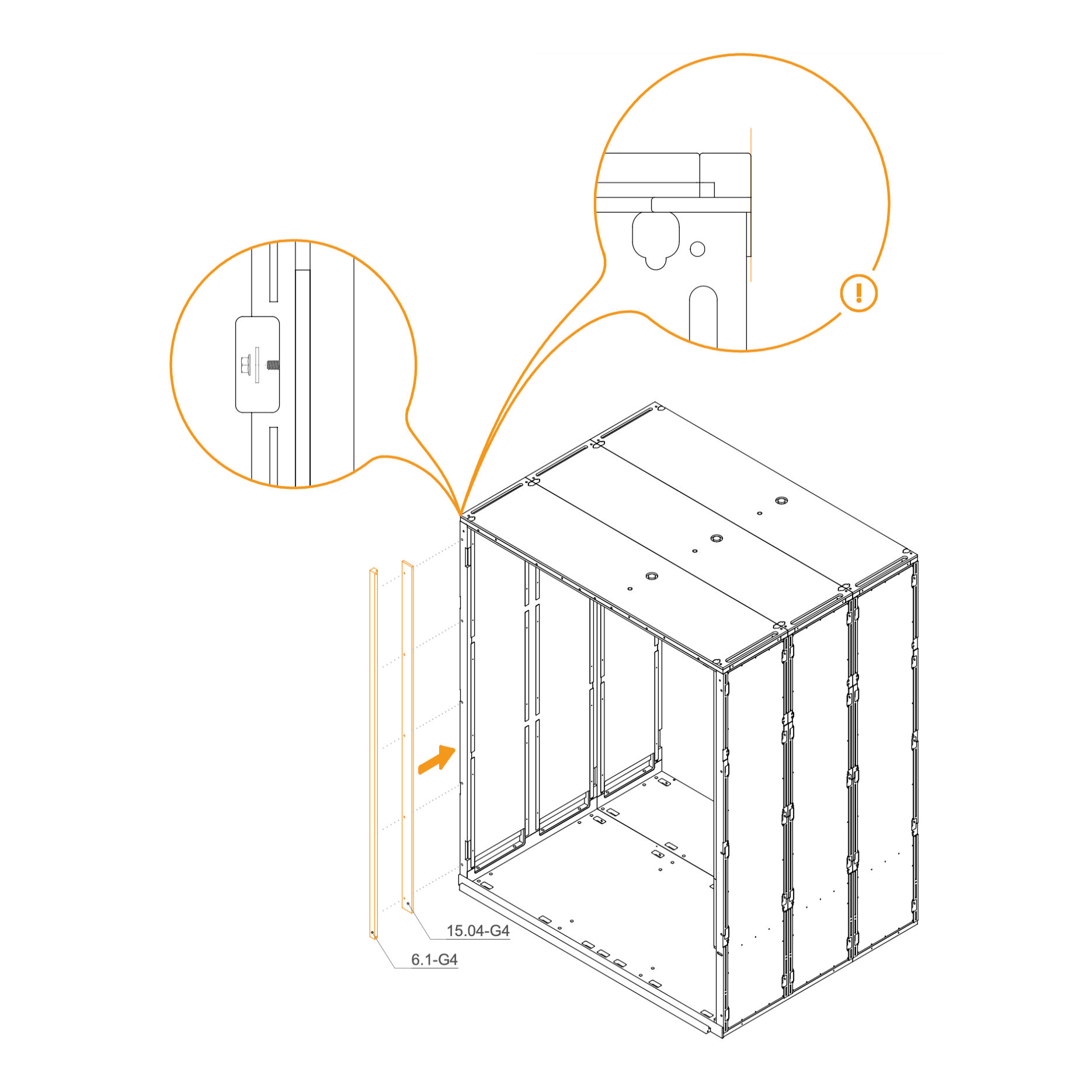 !

15.04-G4

6.1-G4