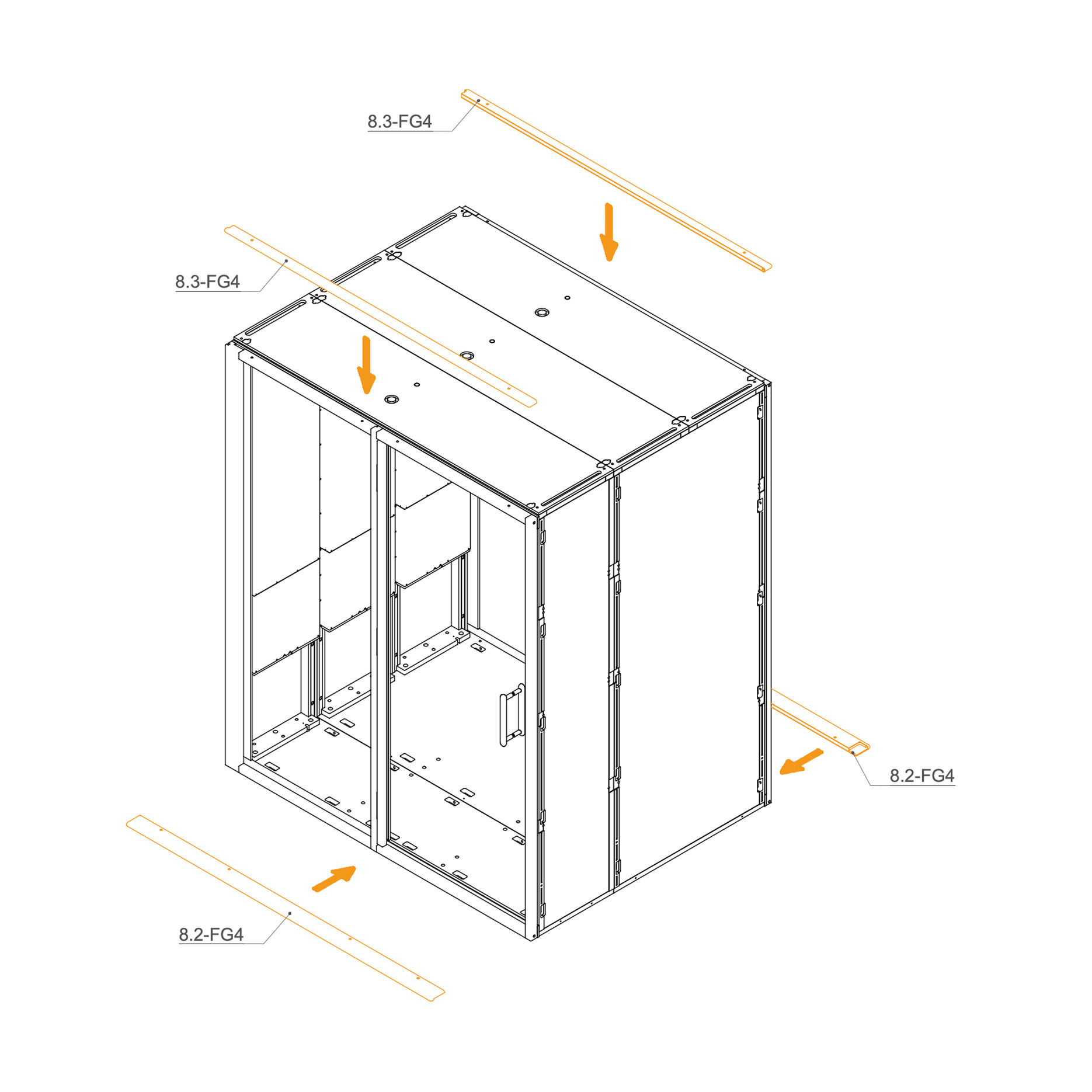 8.3-FG4

8.3-FG4

8.2-FG4

8.2-FG4