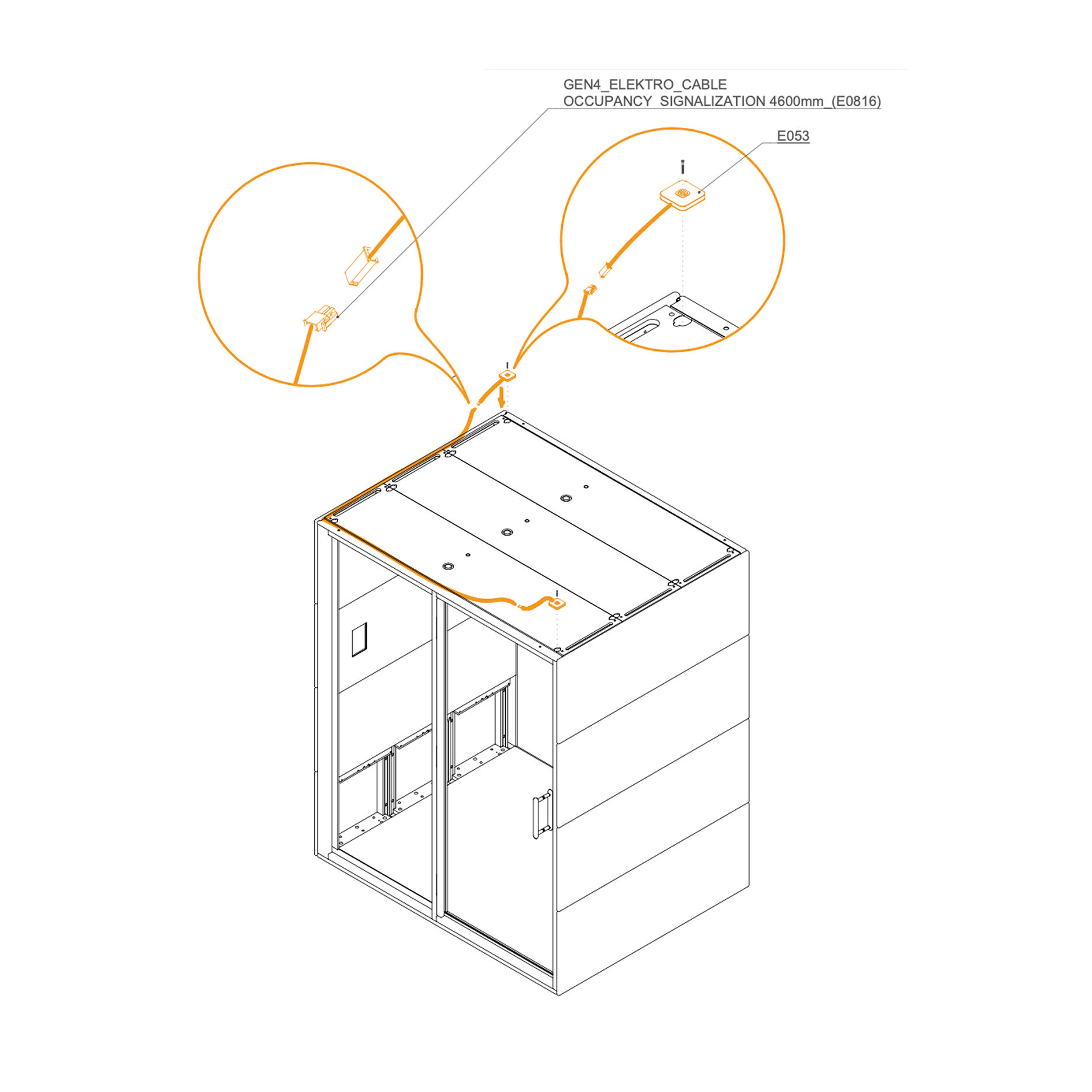 GEN4_ELEKTRO_CABLE
OCCUPANCY SIGNALIZATION 4600mm_(E0816)

E053