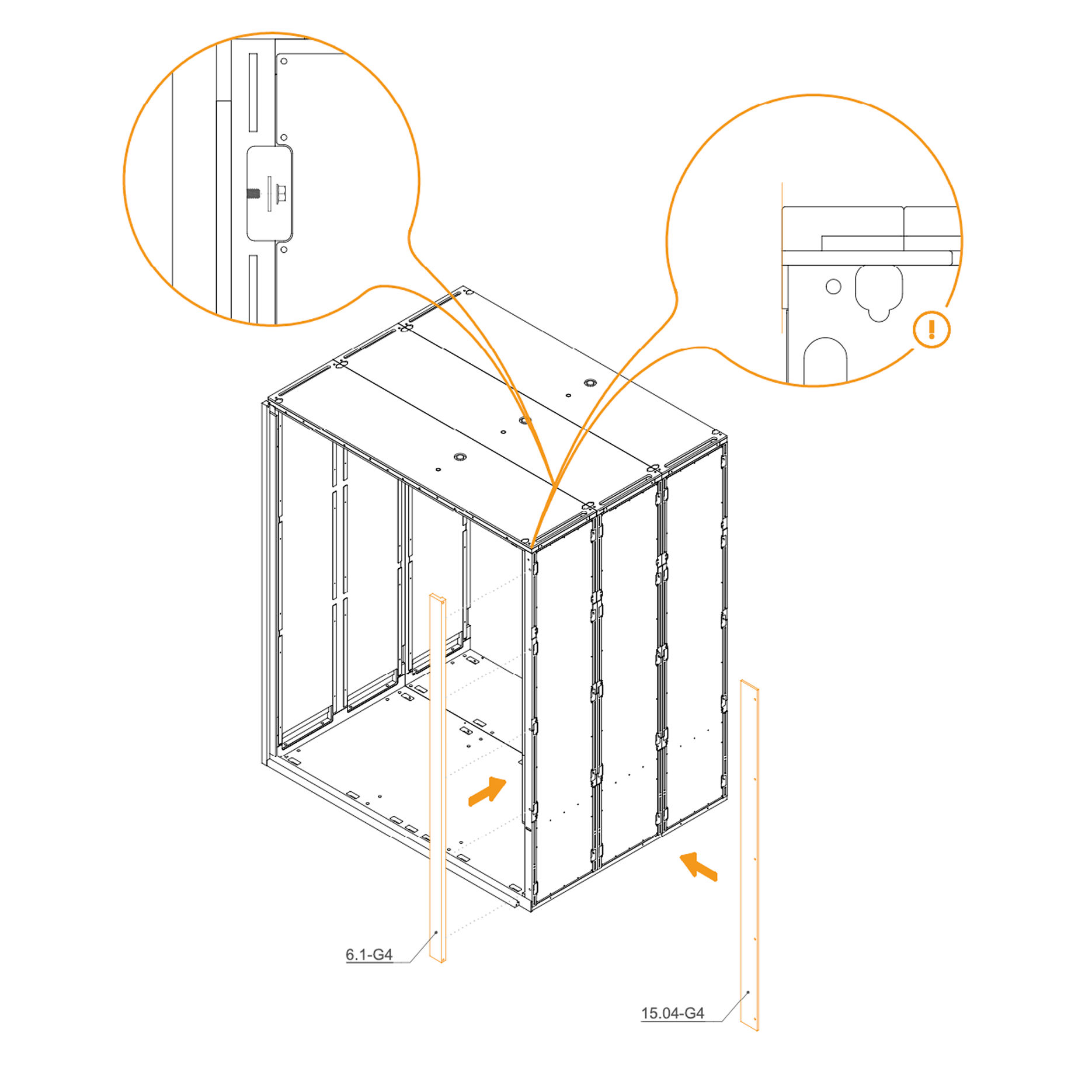 !

6.1-G4

15.04-G4