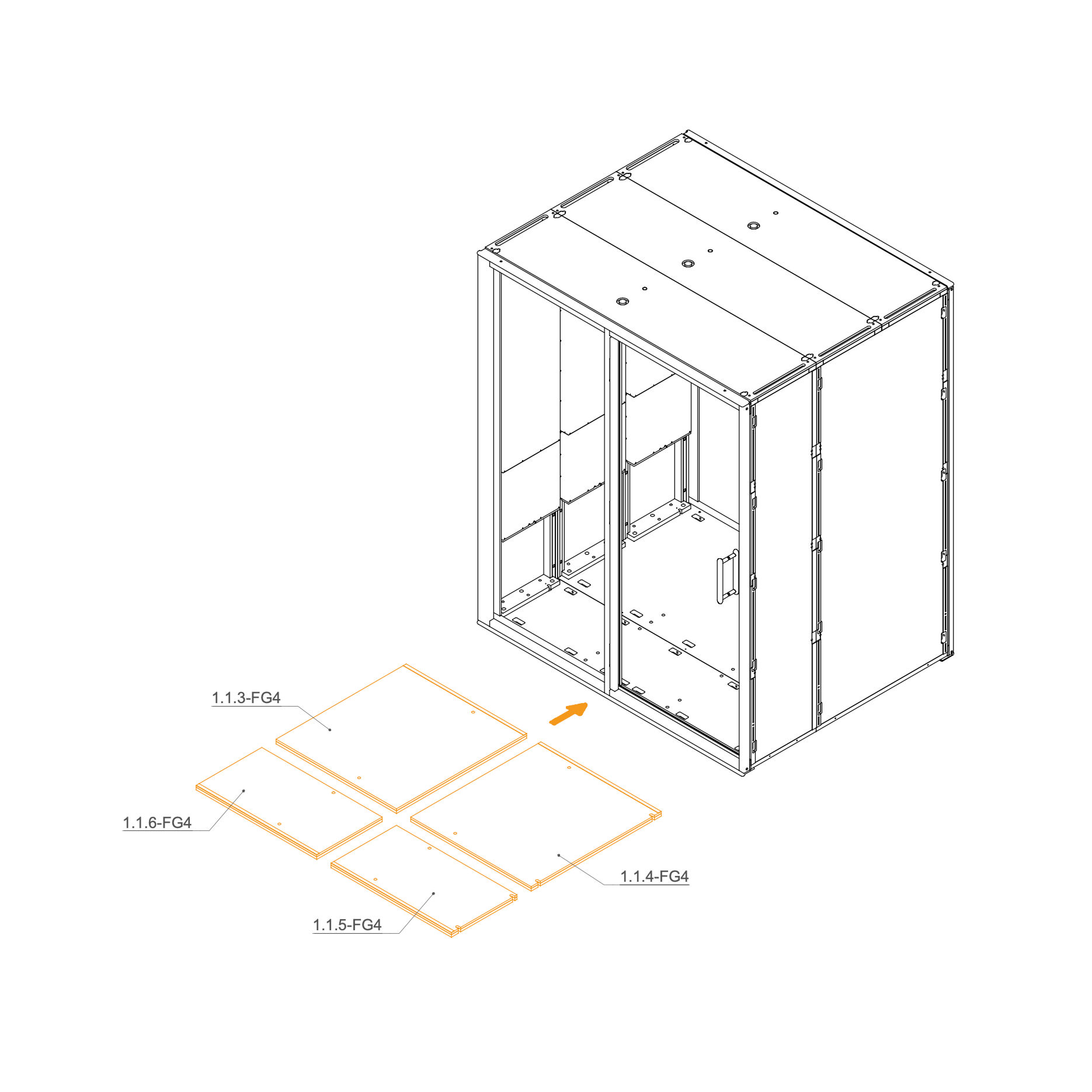 1.1.3-FG4

1.1.6-FG4

1.1.4-FG4

1.1.5-FG4