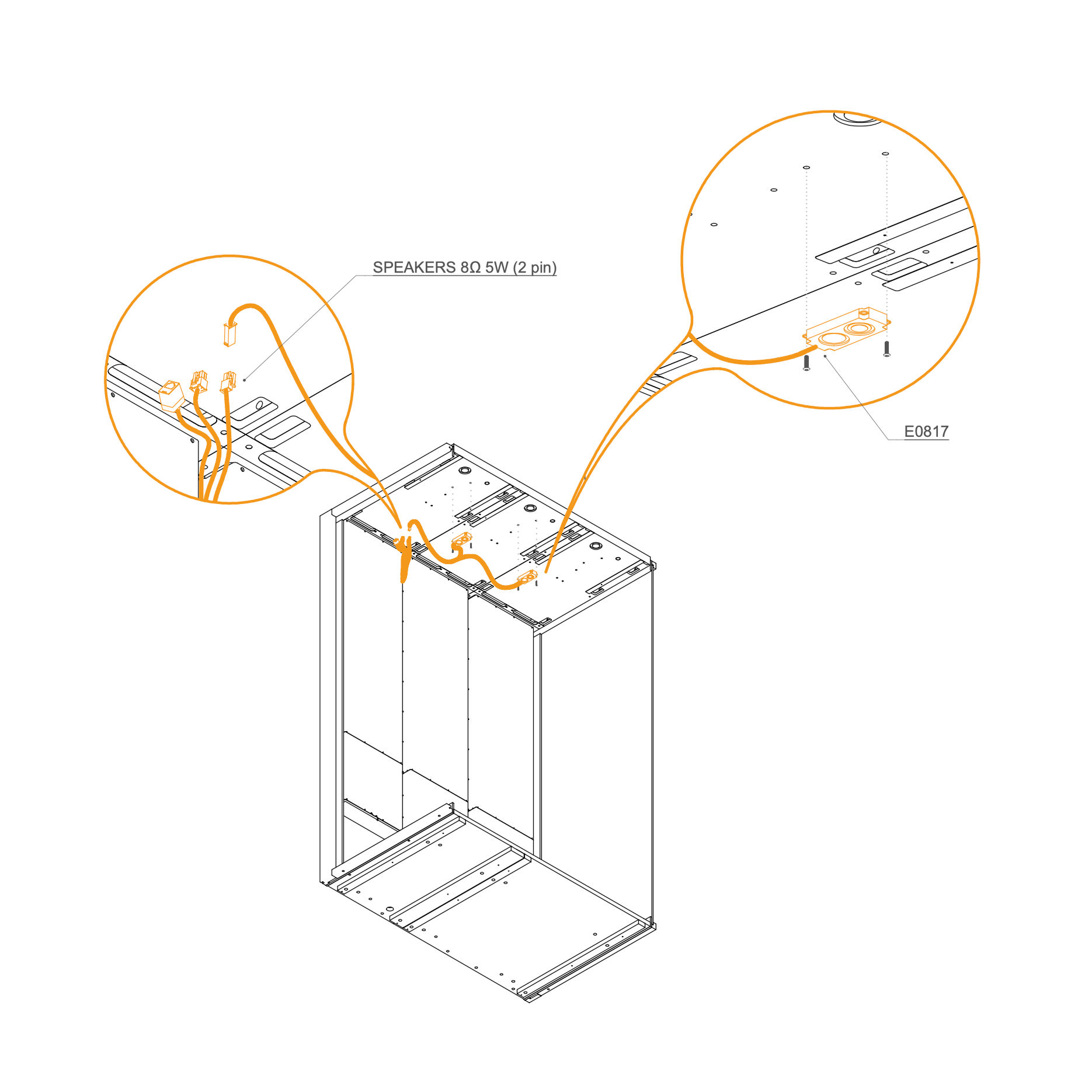 SPEAKERS 8Ω 5W (2 pin)

E0817