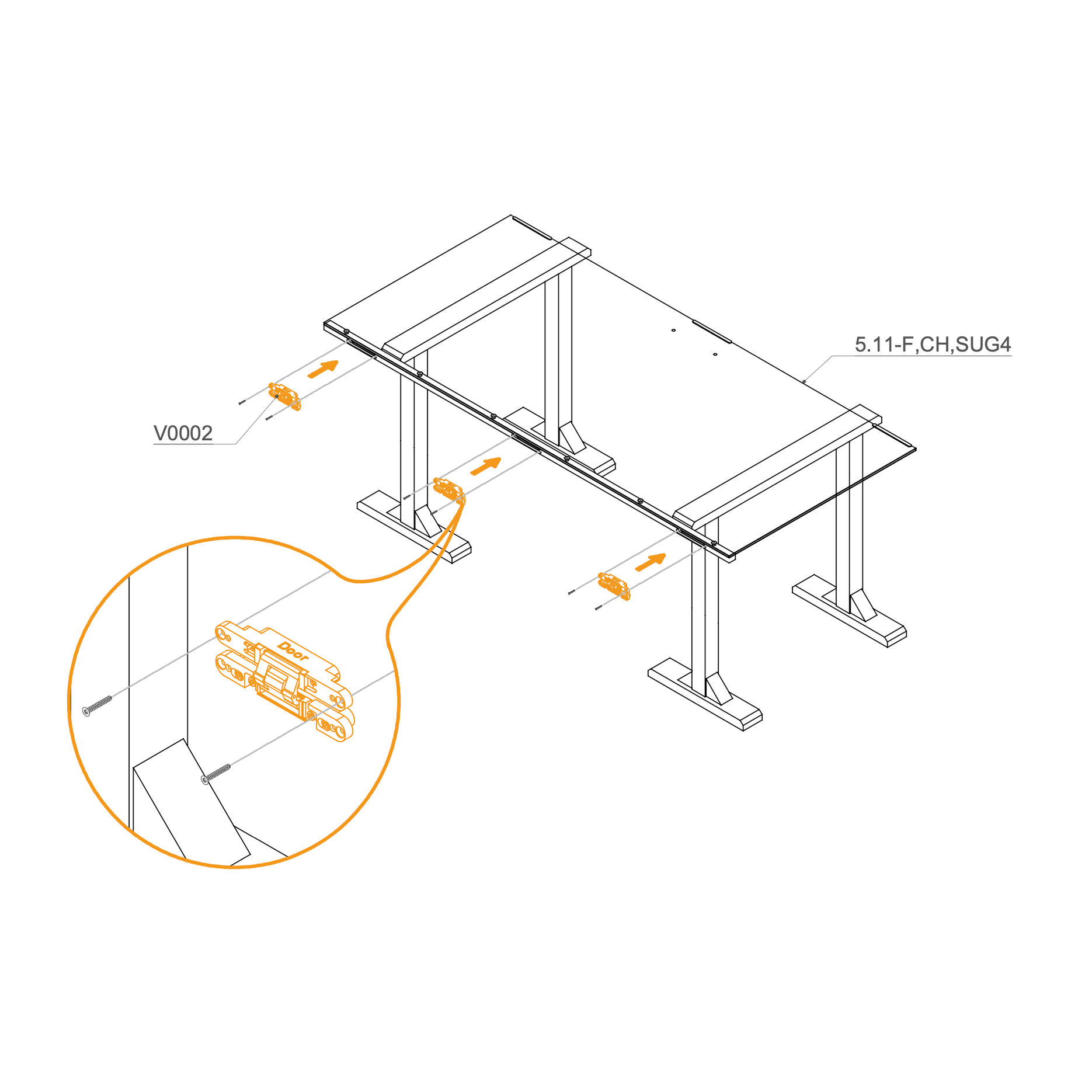 5.11-F,CH,SUG4

V0002

Door