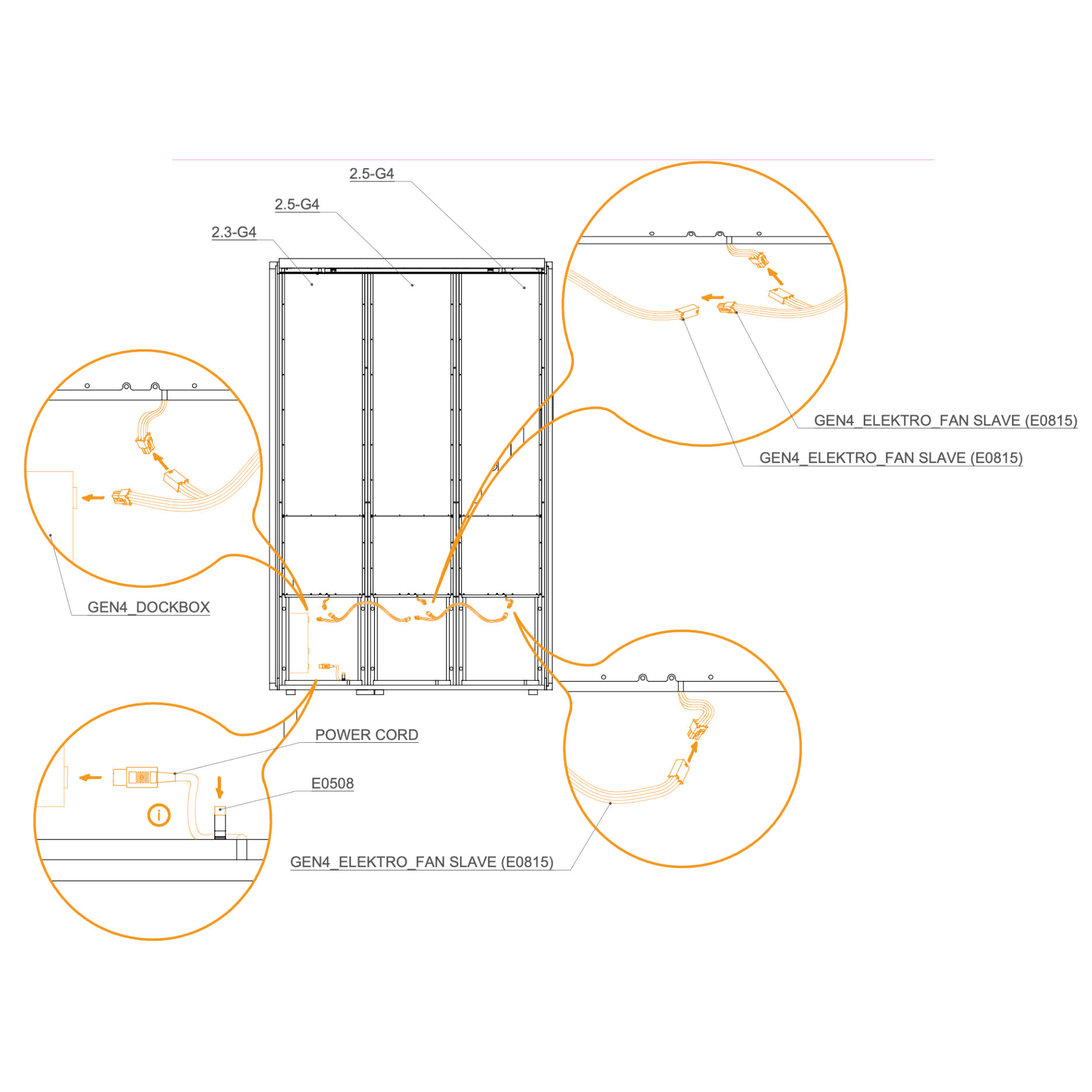 2.5-G4

2.5-G4

2.3-G4

GEN4_ELEKTRO_FAN SLAVE (E0815)

GEN4_ELEKTRO_FAN SLAVE (E0815)

GEN4_DOCKBOX

POWER CORD

E0508

i

GEN4_ELEKTRO_FAN SLAVE (E0815)