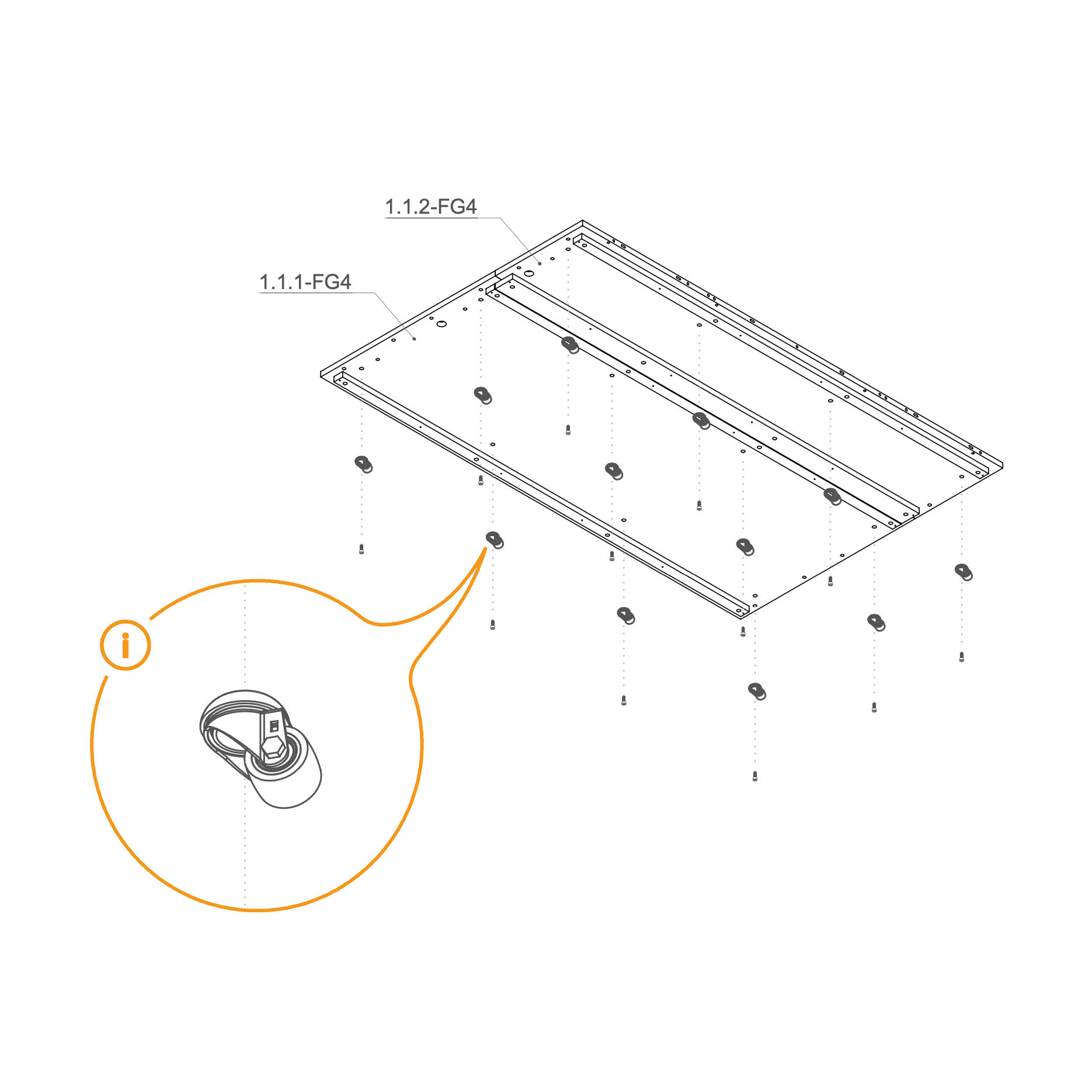 1.1.2-FG4

1.1.1-FG4

i