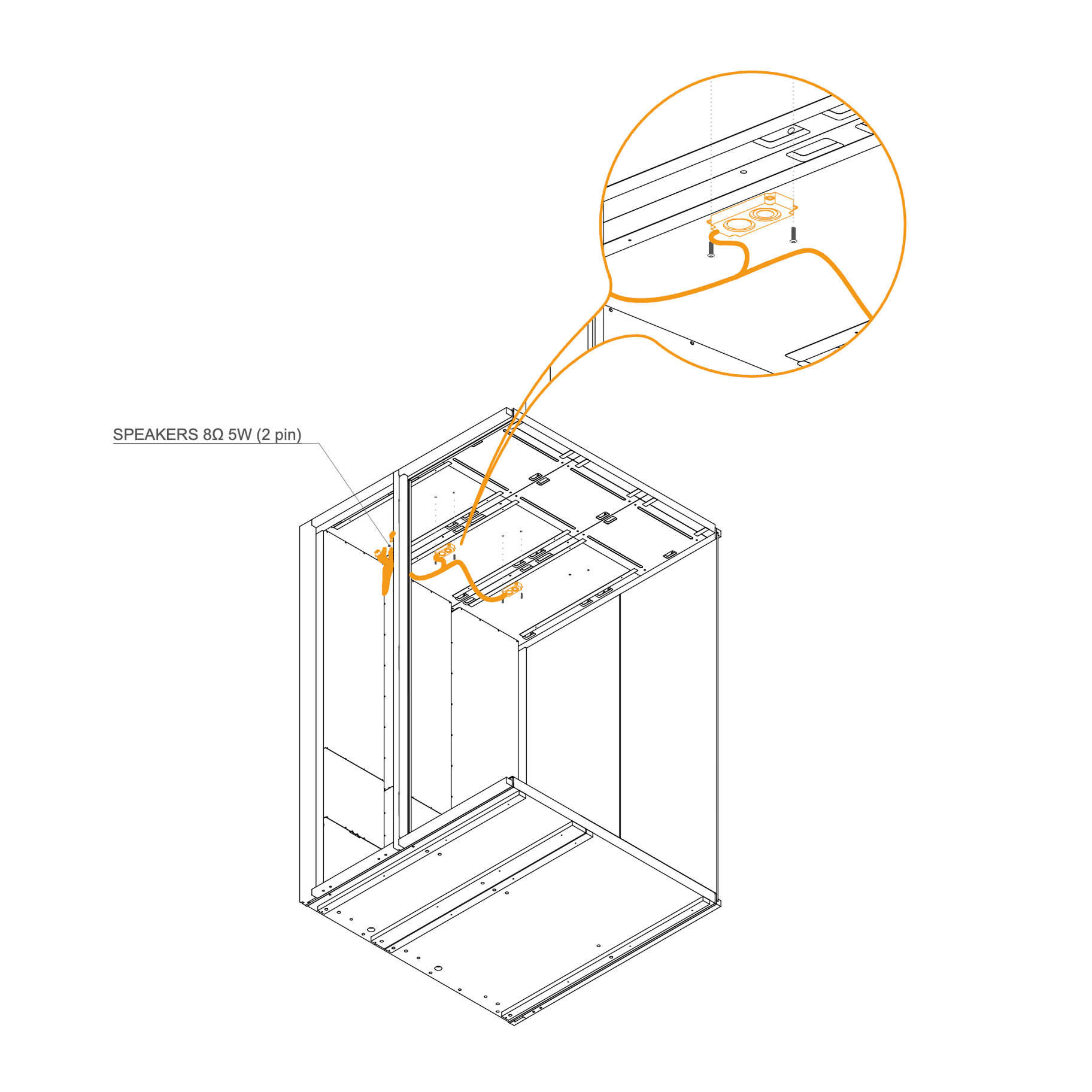 SPEAKERS 8Ω 5W (2 pin)