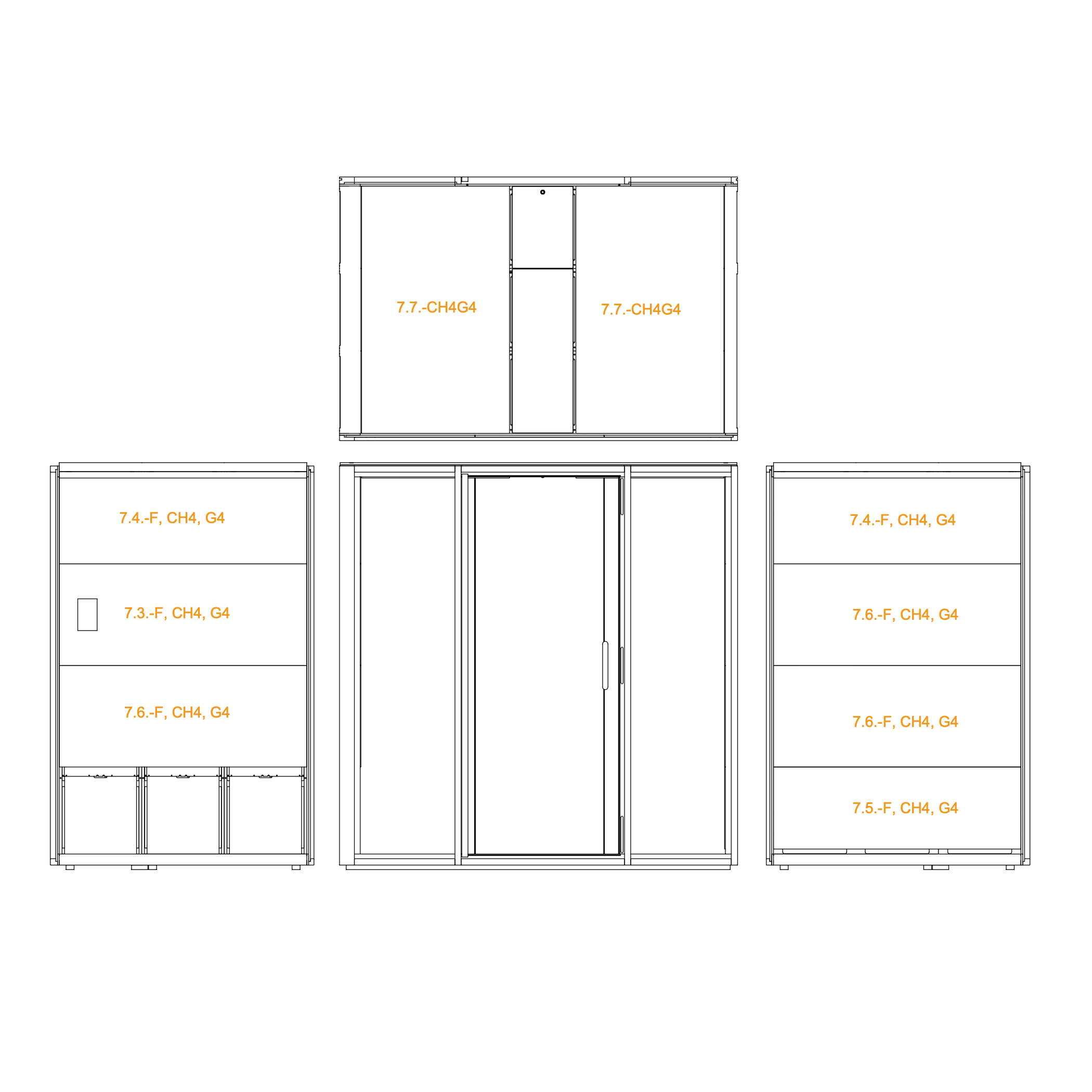 7.7.-CH4G4

7.7.-CH4G4

7.4.-F, CH4, G4

7.3.-F, CH4, G4

7.6.-F, CH4, G4

7.4.-F, CH4, G4

7.6.-F, CH4, G4

7.6.-F, CH4, G4

7.5.-F, CH4, G4