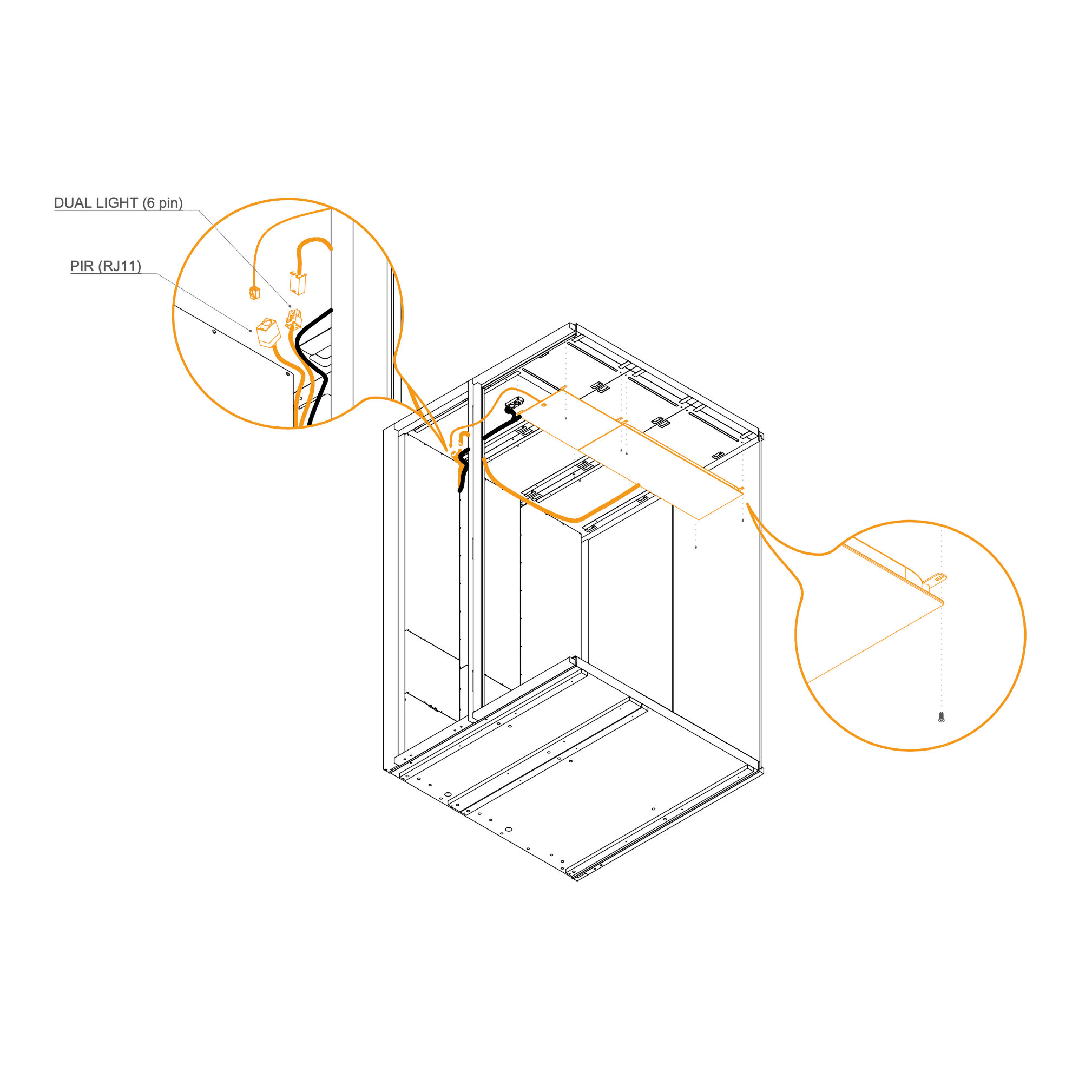 DUAL LIGHT (6 pin)

PIR (RJ11)