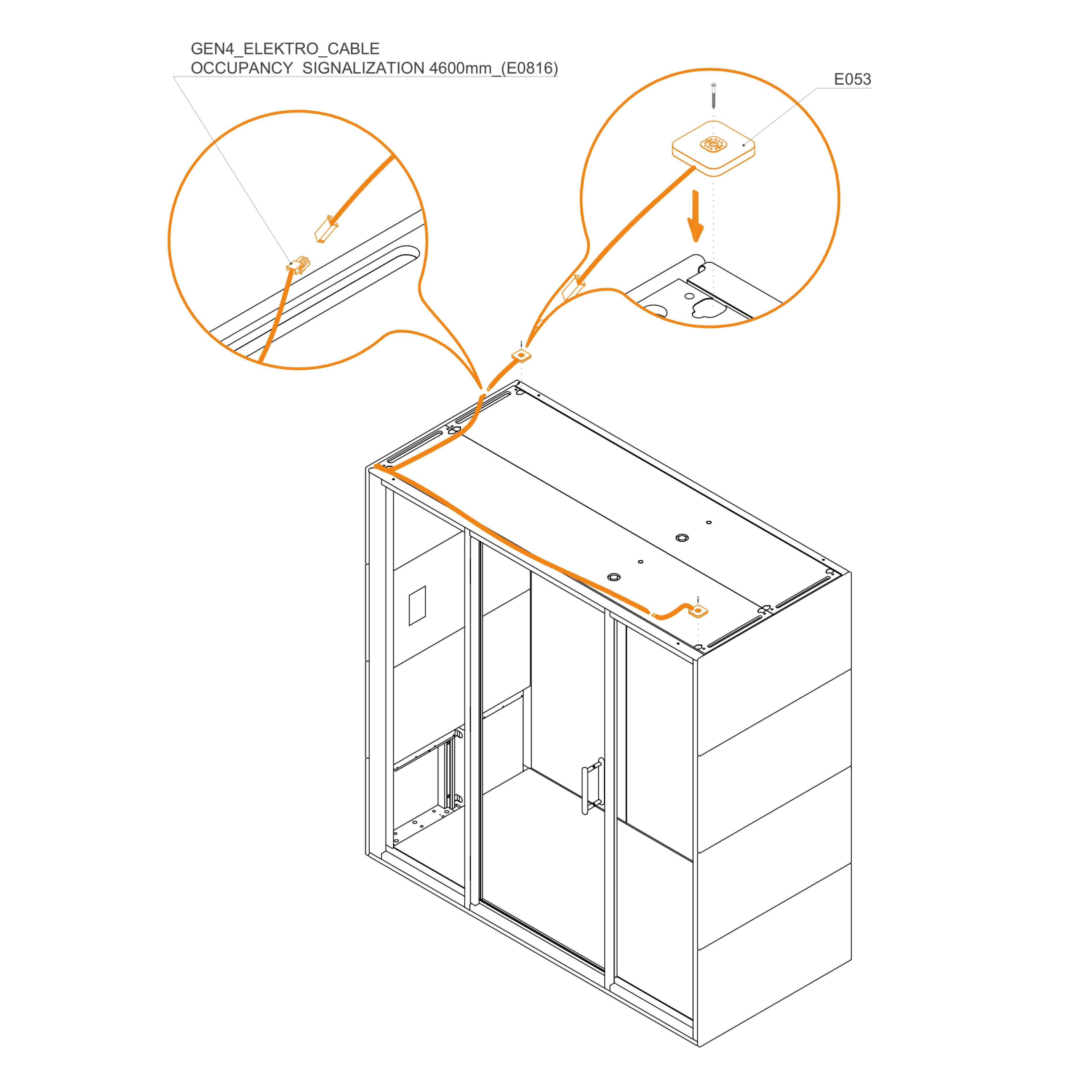 GEN4_ELEKTRO_CABLE
OCCUPANCY SIGNALIZATION 4600mm_(E0816)

E053