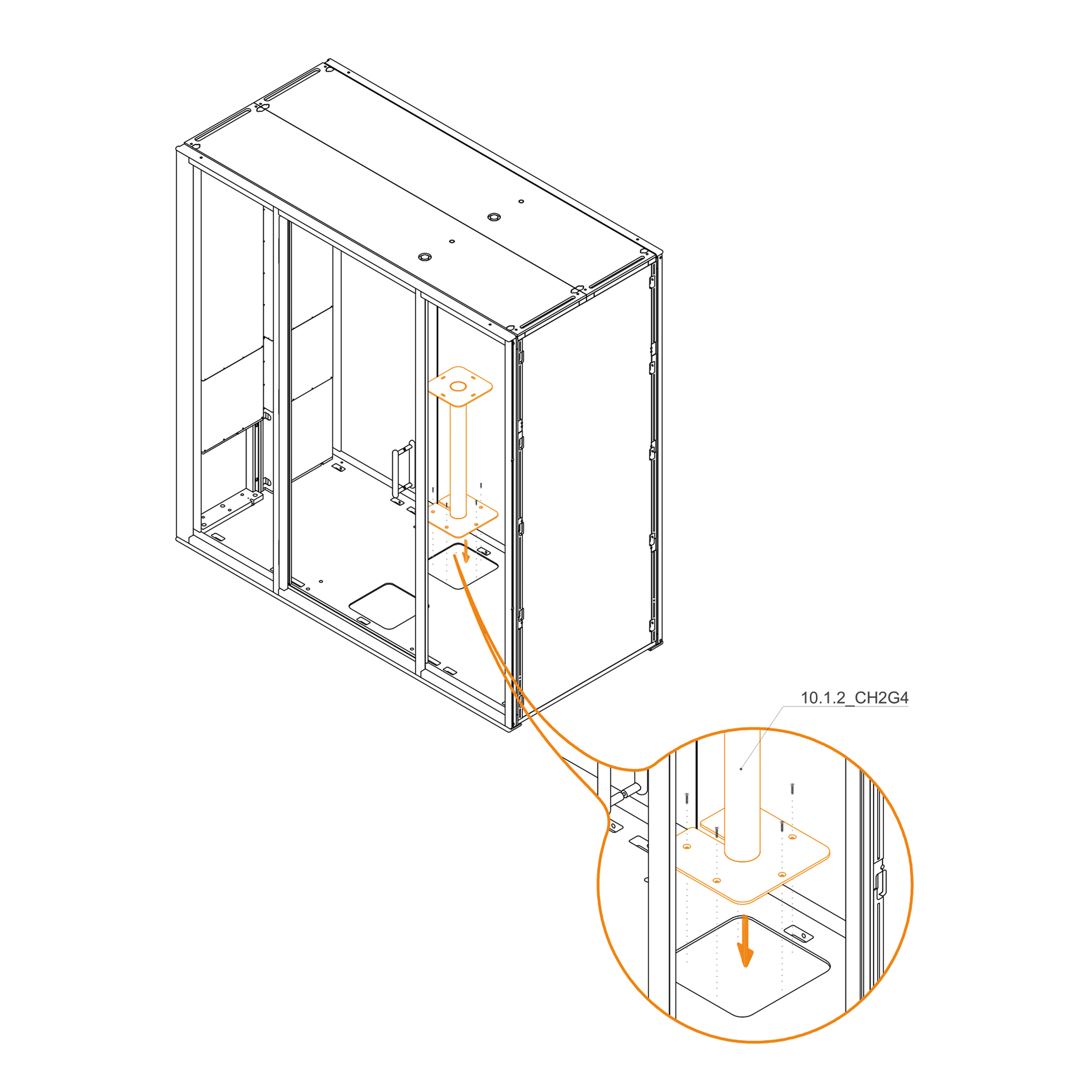 10.1.2_CH2G4