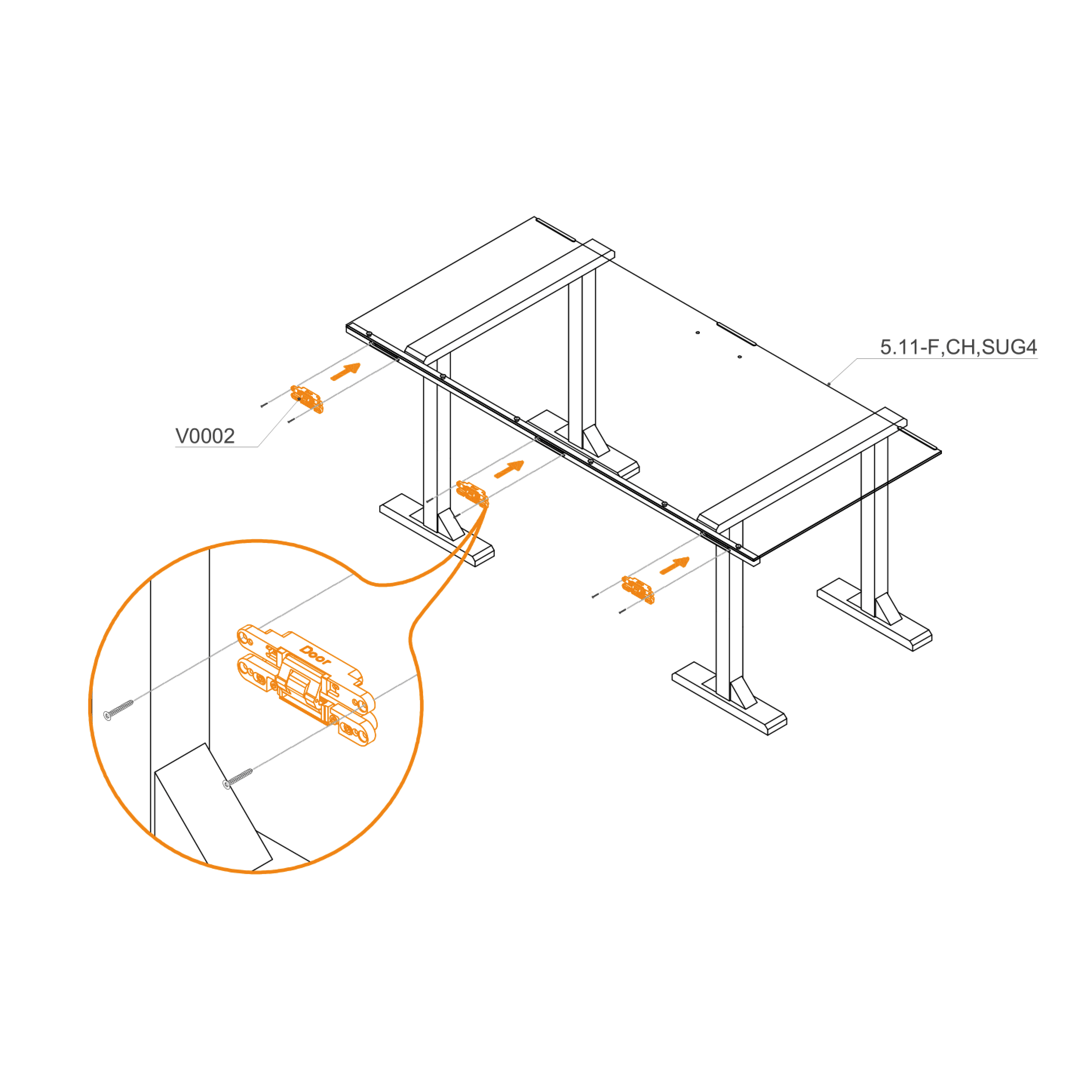 5.11-F,CH,SUG4

V0002

Door