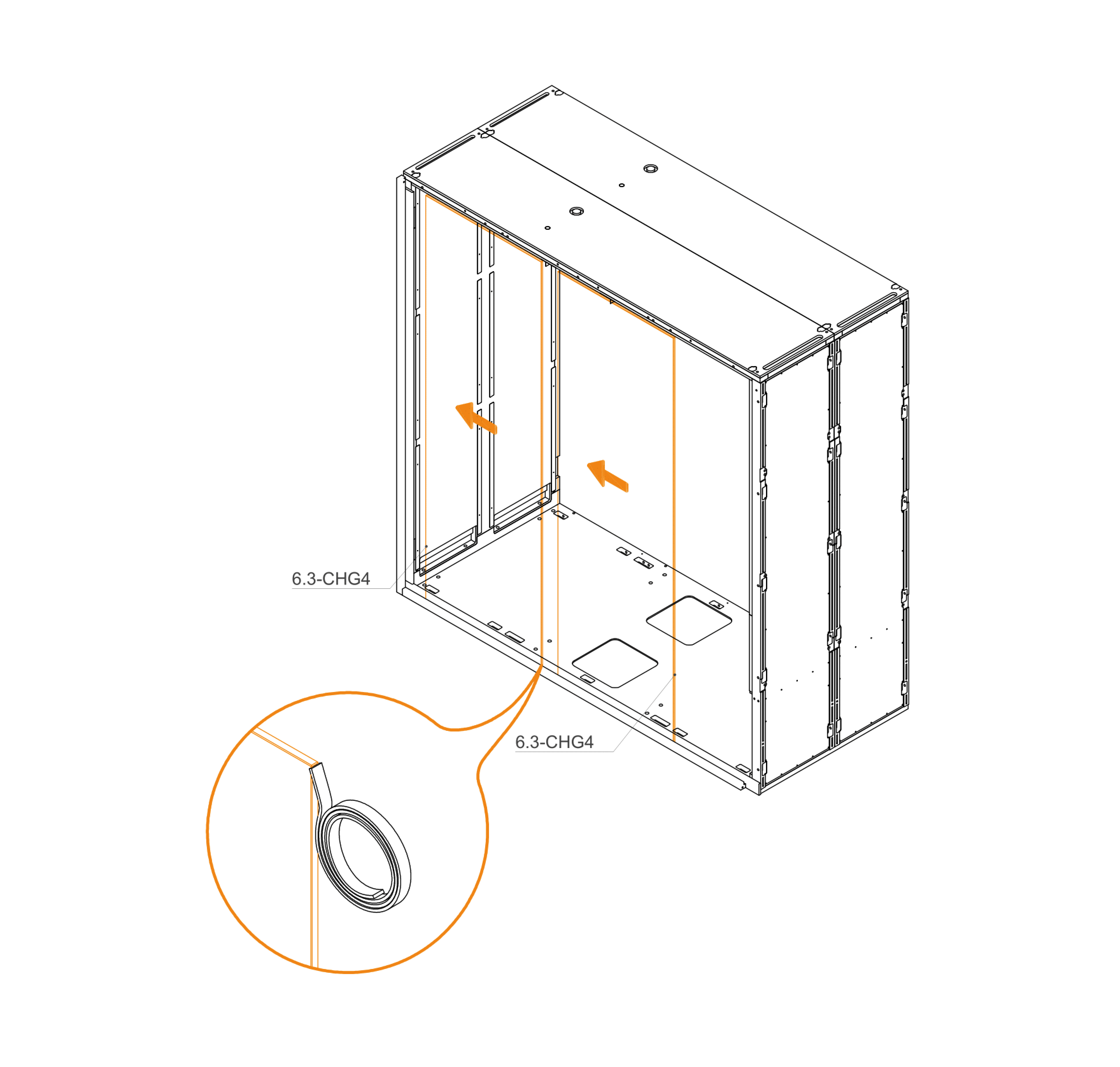 6.3-CHG4

6.3-CHG4