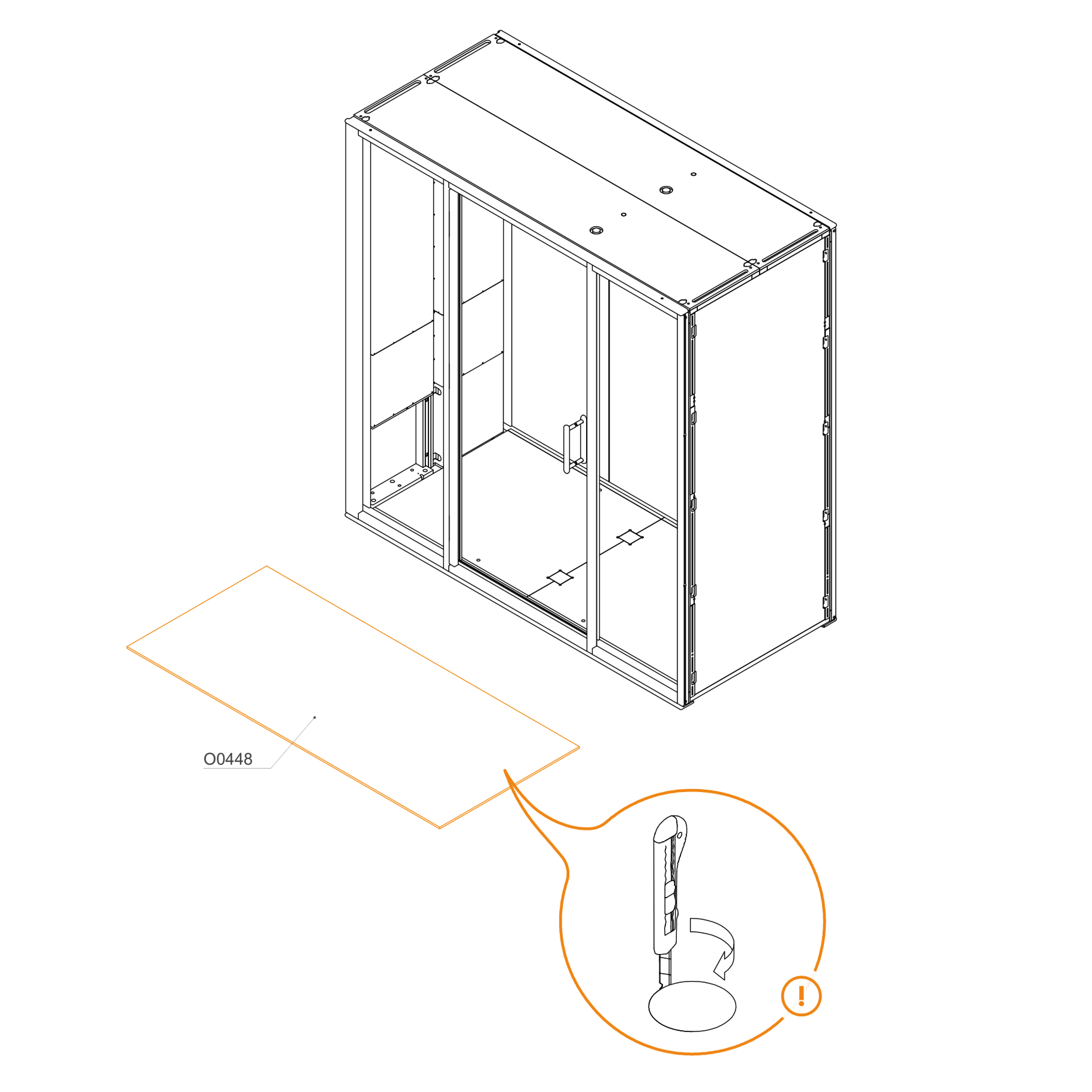 O0448

!