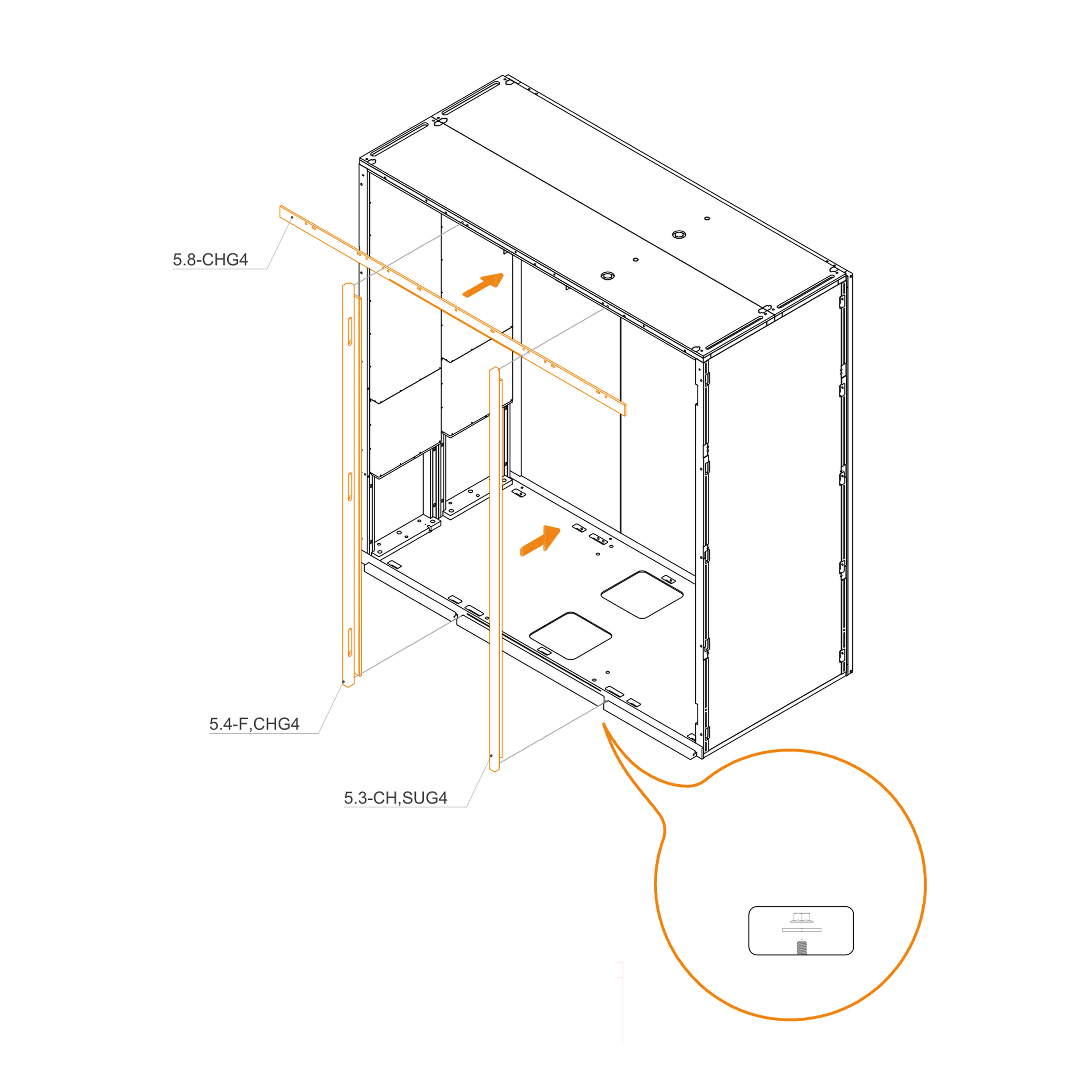 5.8-CHG4

5.4-F,CHG4

5.3-CH,SUG4