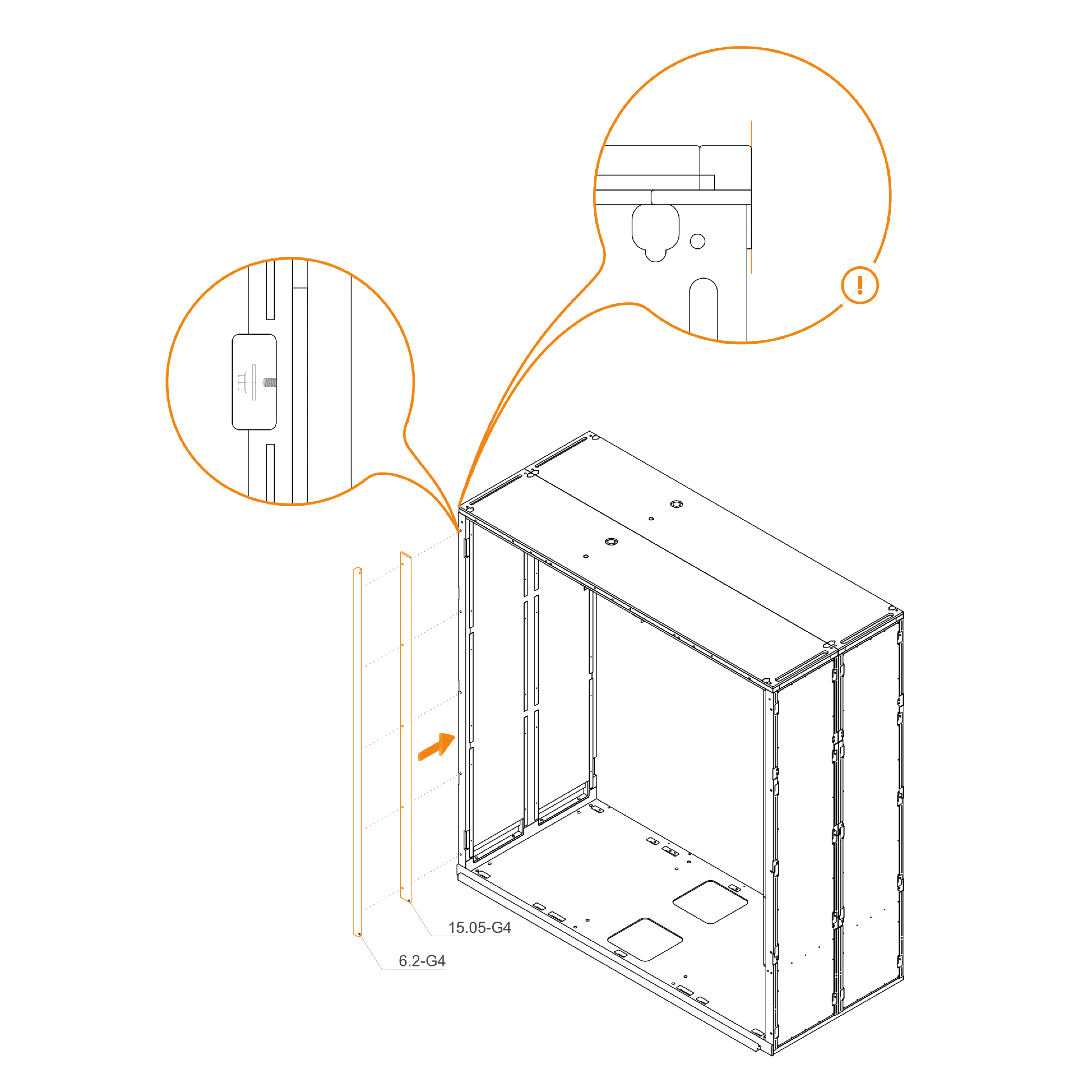 !

15.05-G4

6.2-G4