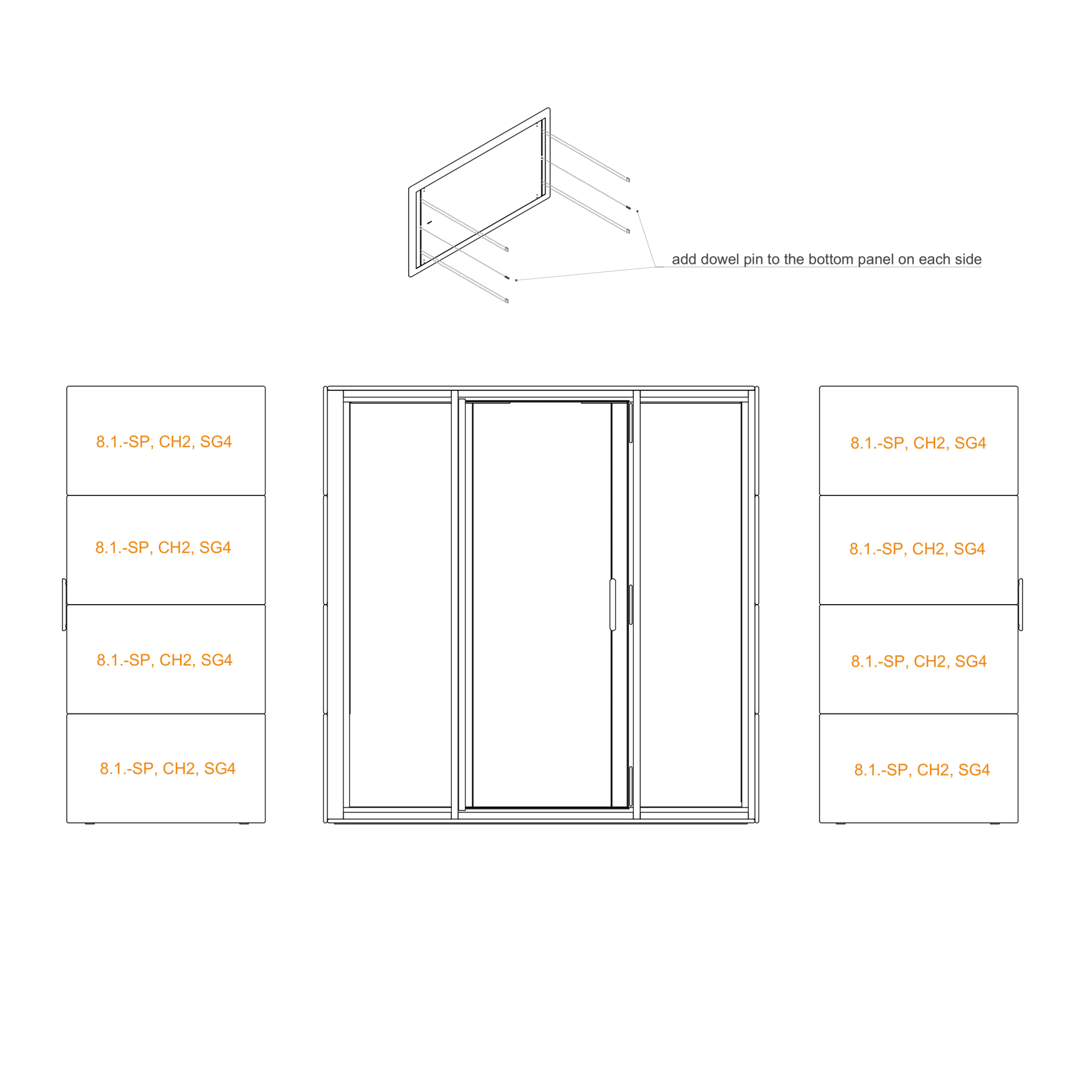 add dowel pin to the bottom panel on each side

8.1.-SP, CH2, SG4

8.1.-SP, CH2, SG4

8.1.-SP, CH2, SG4

8.1.-SP, CH2, SG4

8.1.-SP, CH2, SG4

8.1.-SP, CH2, SG4

8.1.-SP, CH2, SG4

8.1.-SP, CH2, SG4