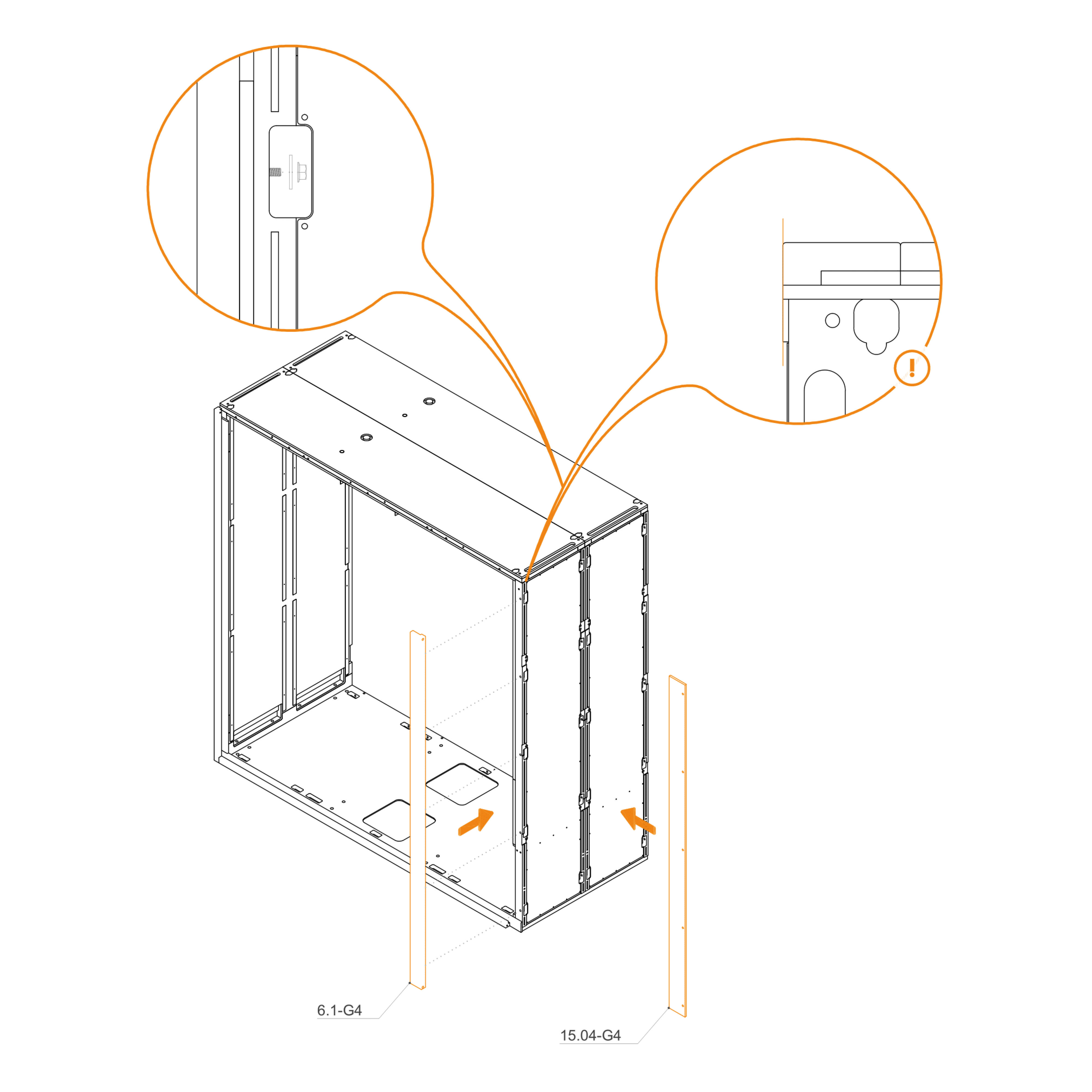 !

6.1-G4

15.04-G4