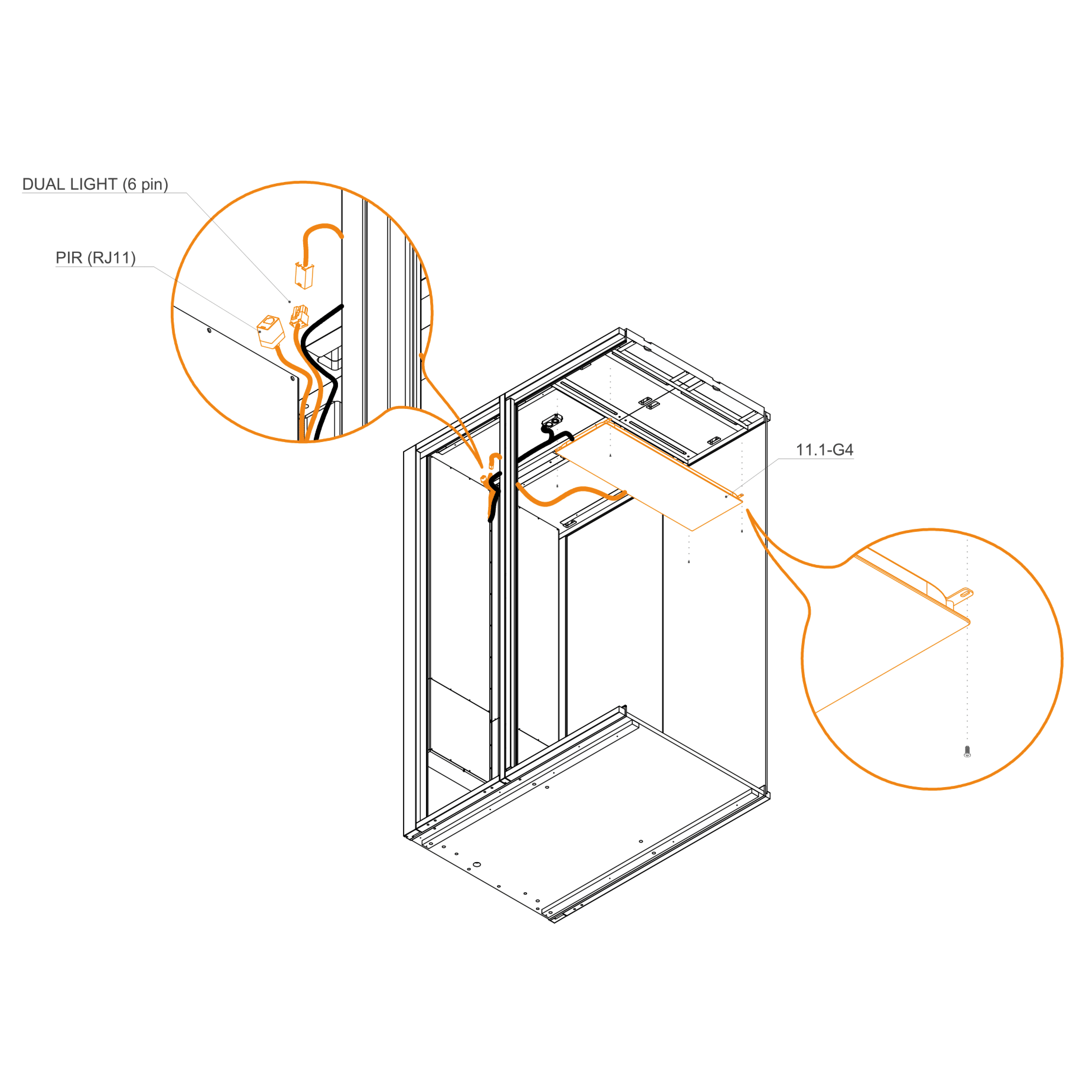 DUAL LIGHT (6 pin)

PIR (RJ11)

11.1-G4