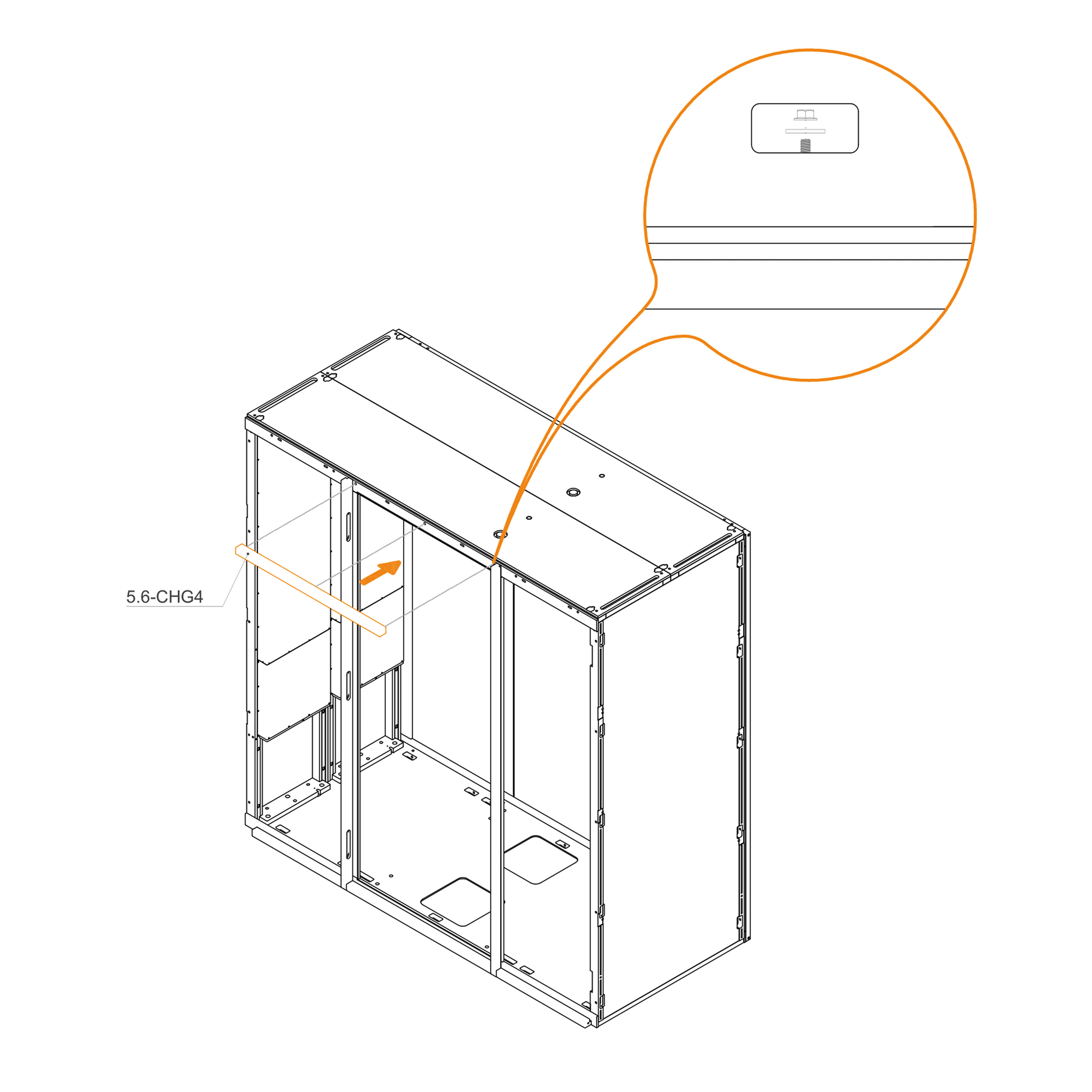 5.6-CHG4