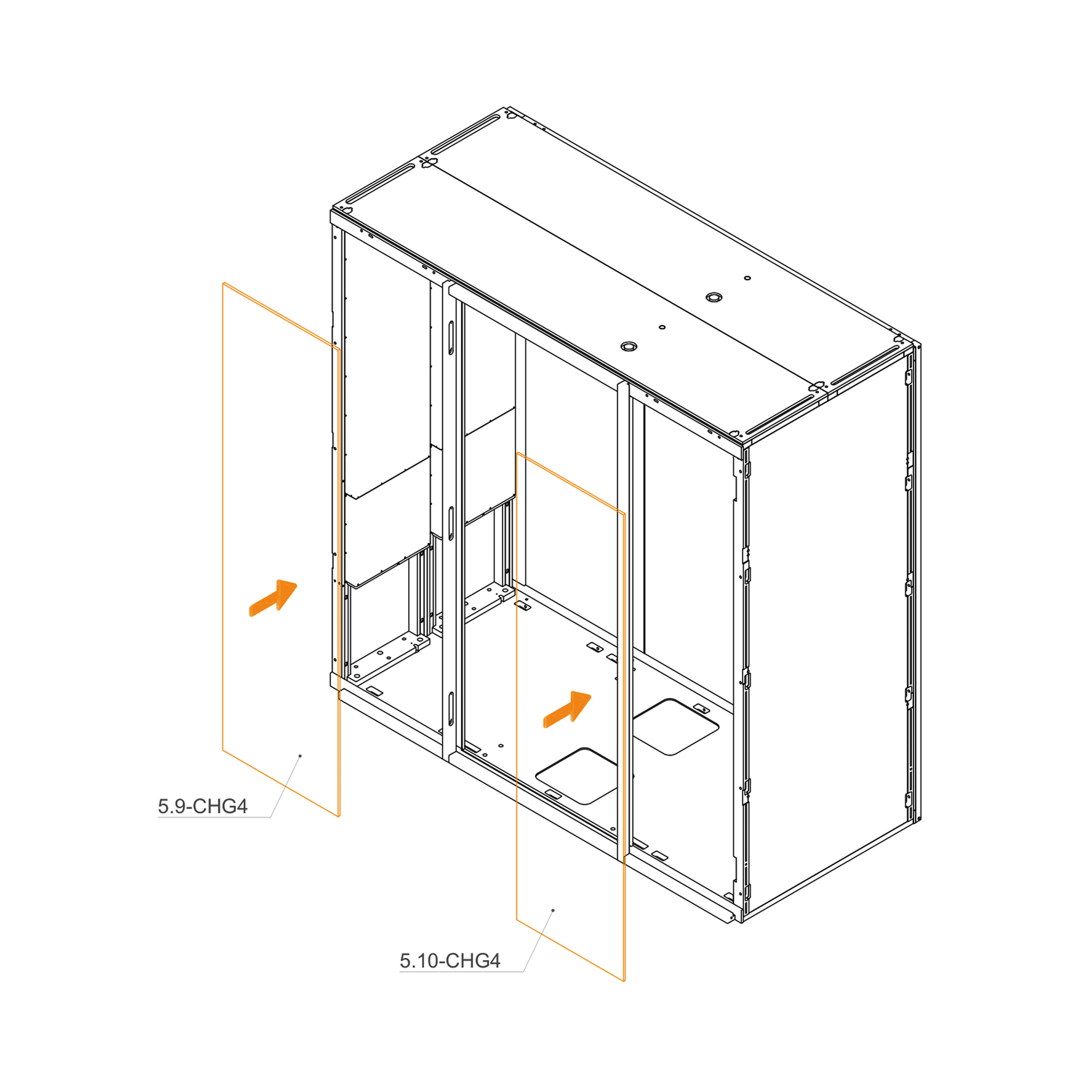 5.9-CHG4

5.10-CHG4