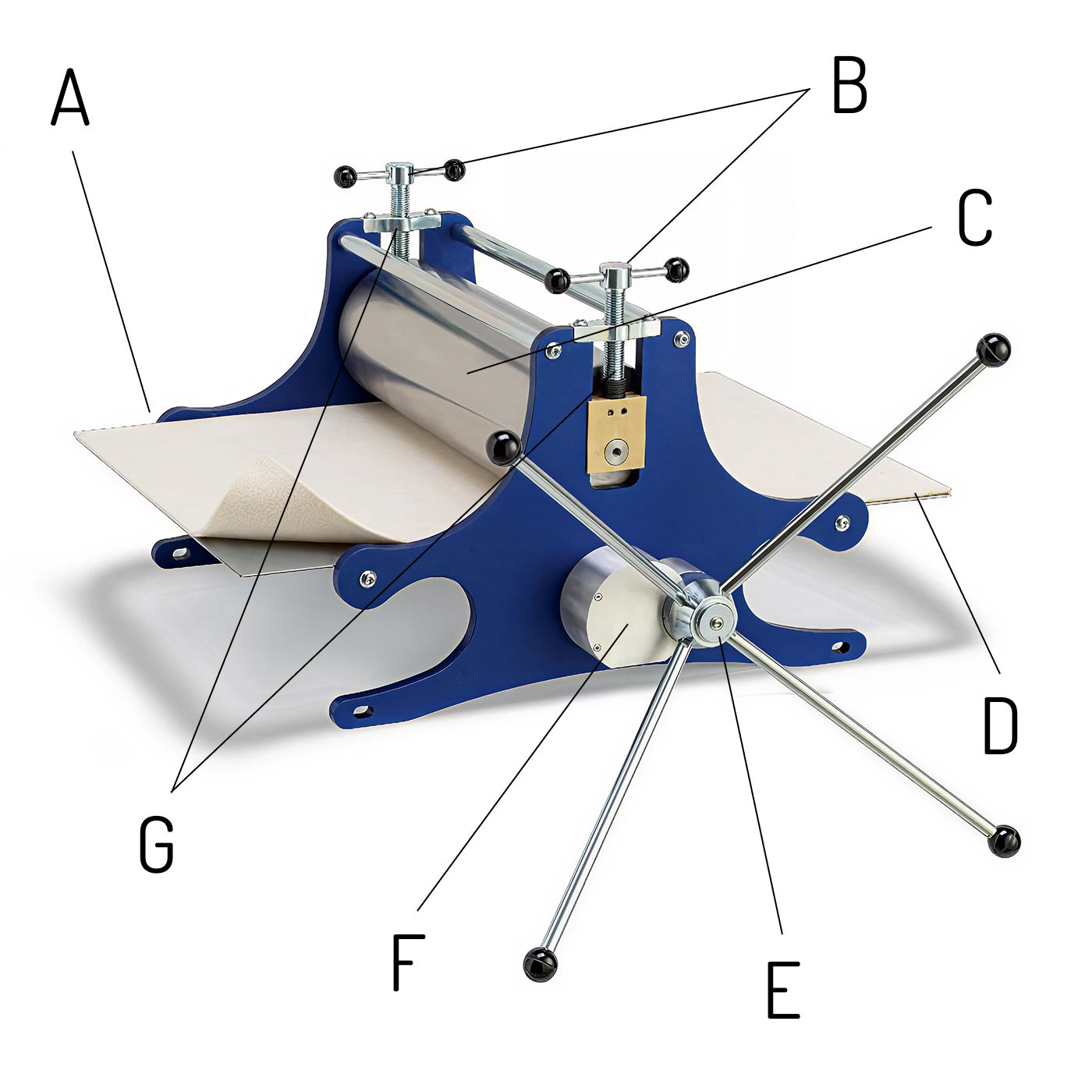 A

B

C

D

G

F

E