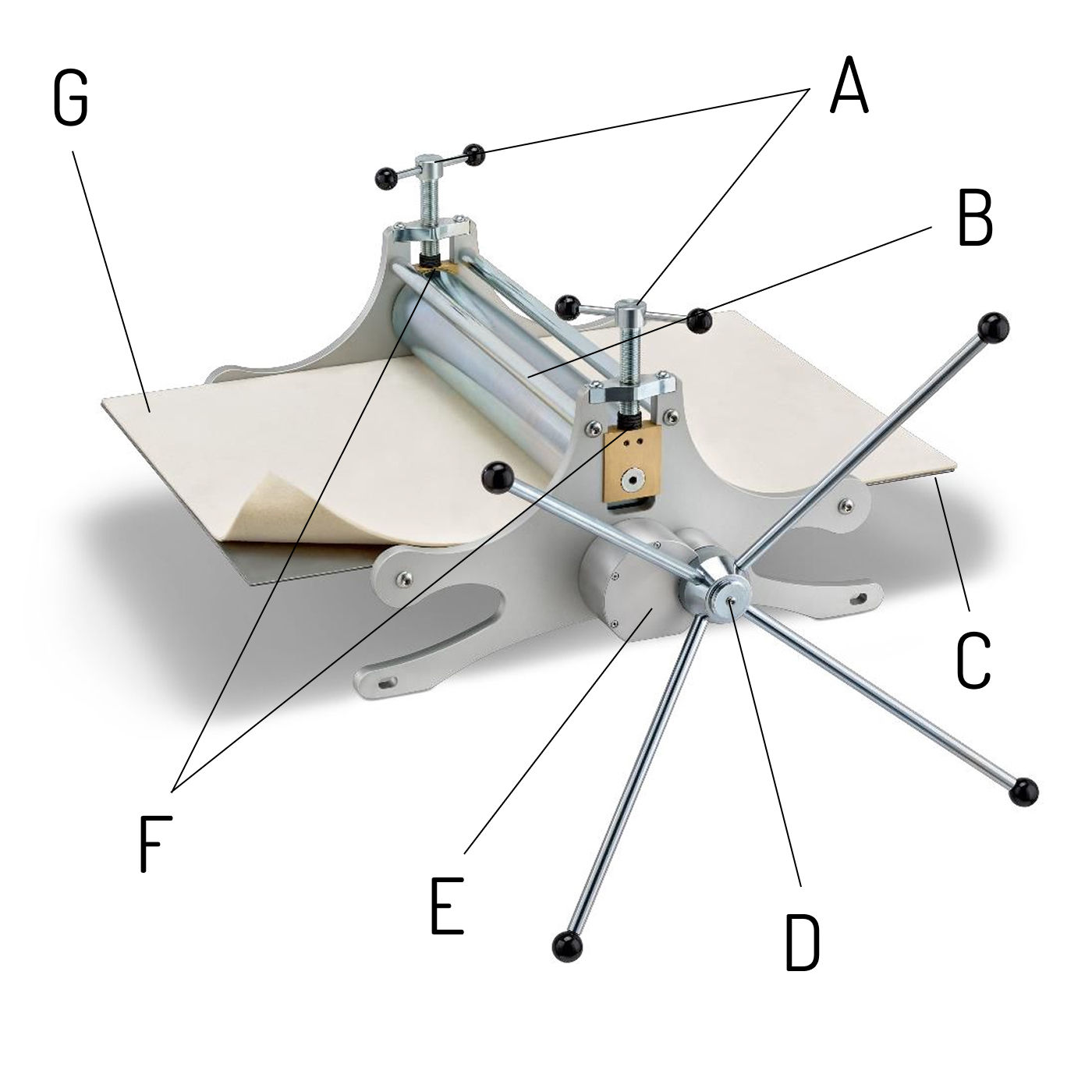 G

A

B

C

F

E

D