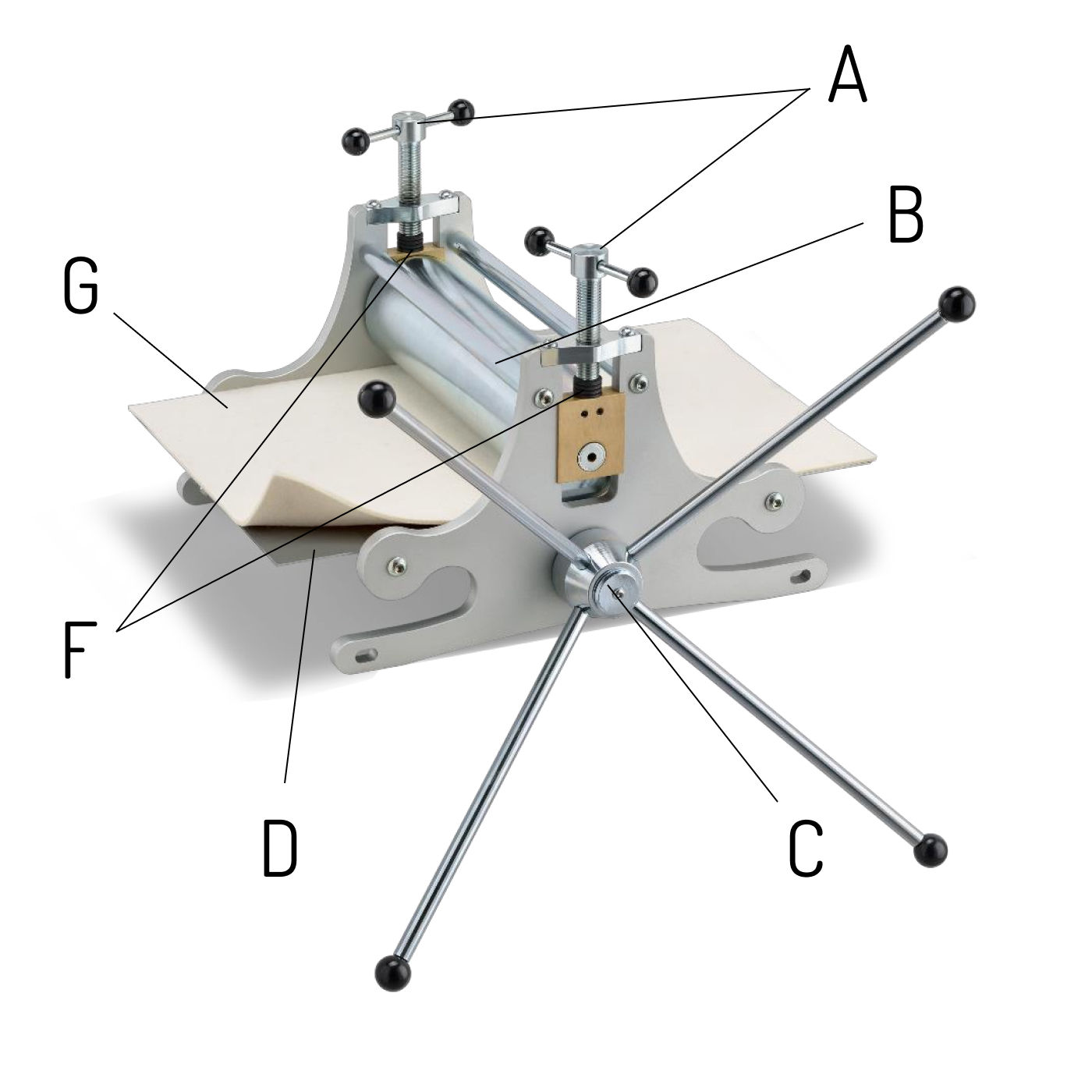 A
B
G
F
D
C