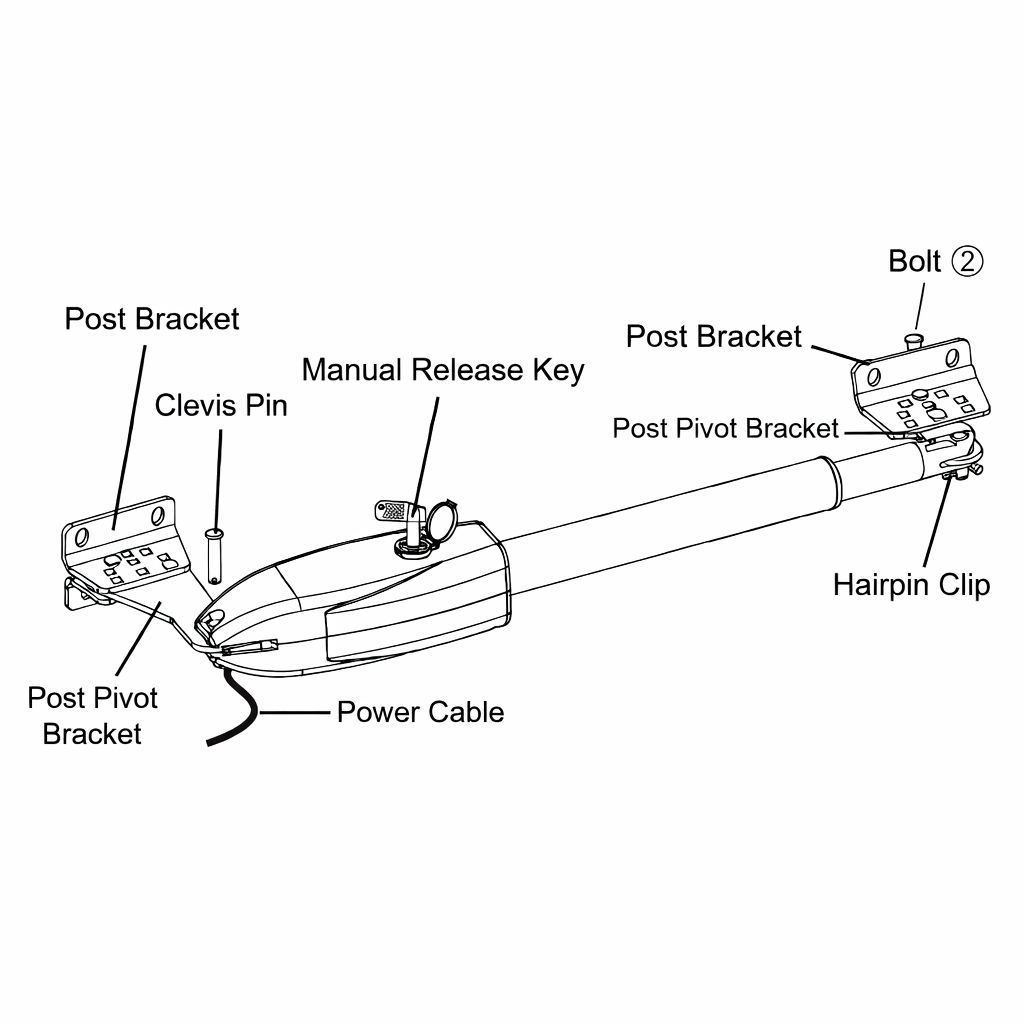 Bolt ②

Post Bracket

Post Bracket

Manual Release Key

Clevis Pin

Post Pivot Bracket

Hairpin Clip

Post Pivot Bracket

Power Cable