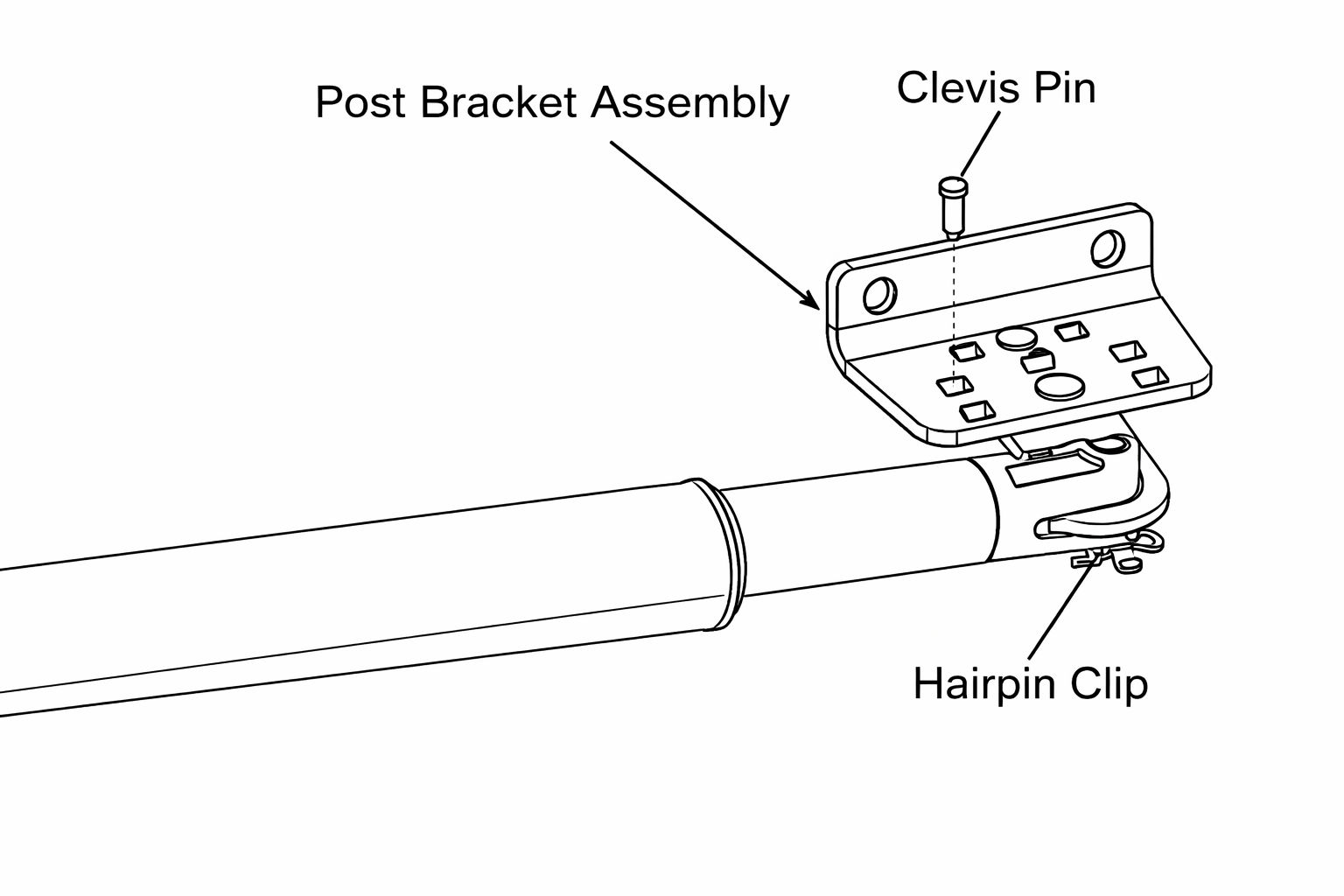 Post Bracket Assembly

Clevis Pin

Hairpin Clip