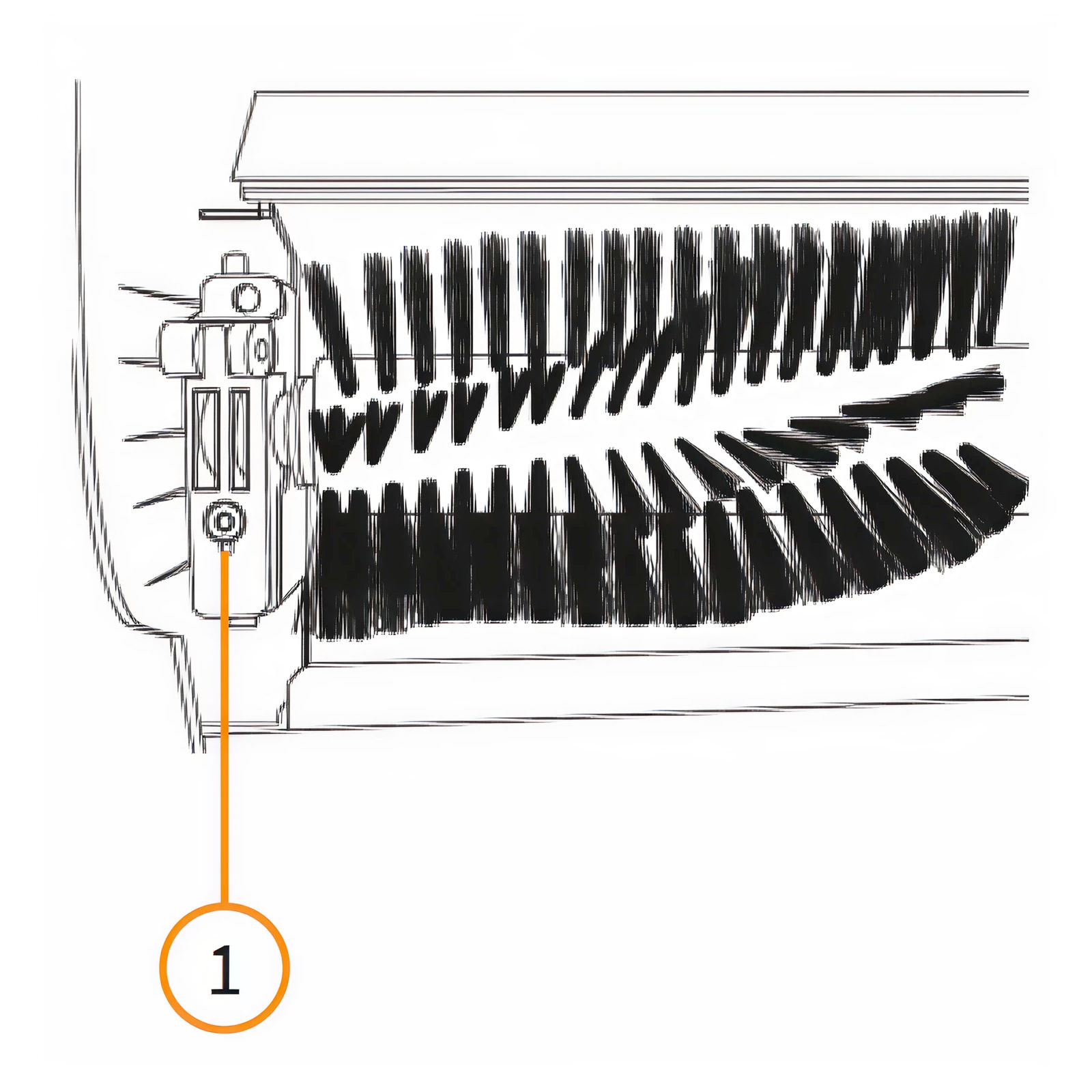 1