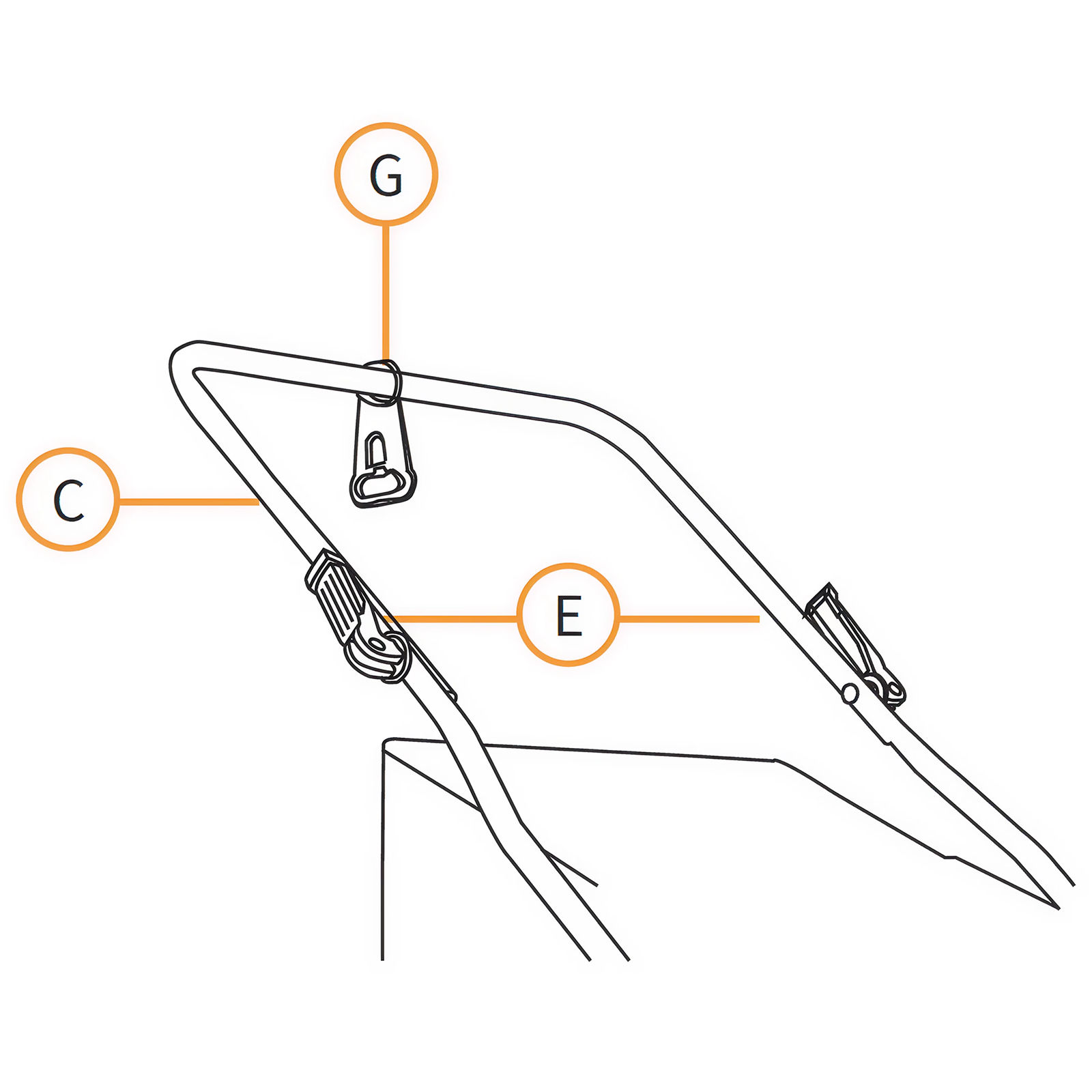 G

C

E